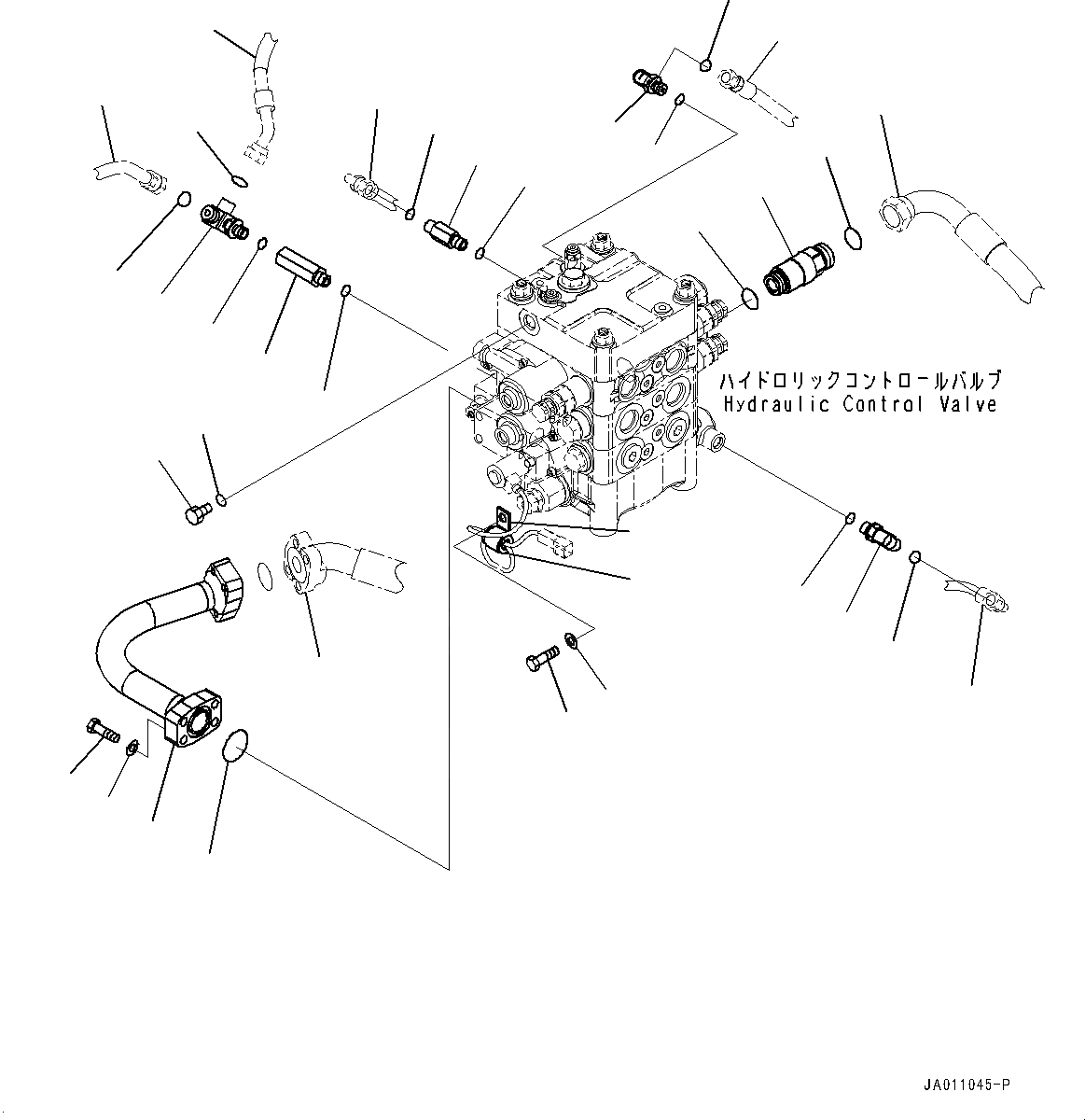 ハイドロリックコントロールバルブ
Hydraulic Control Valve

JA011045-P