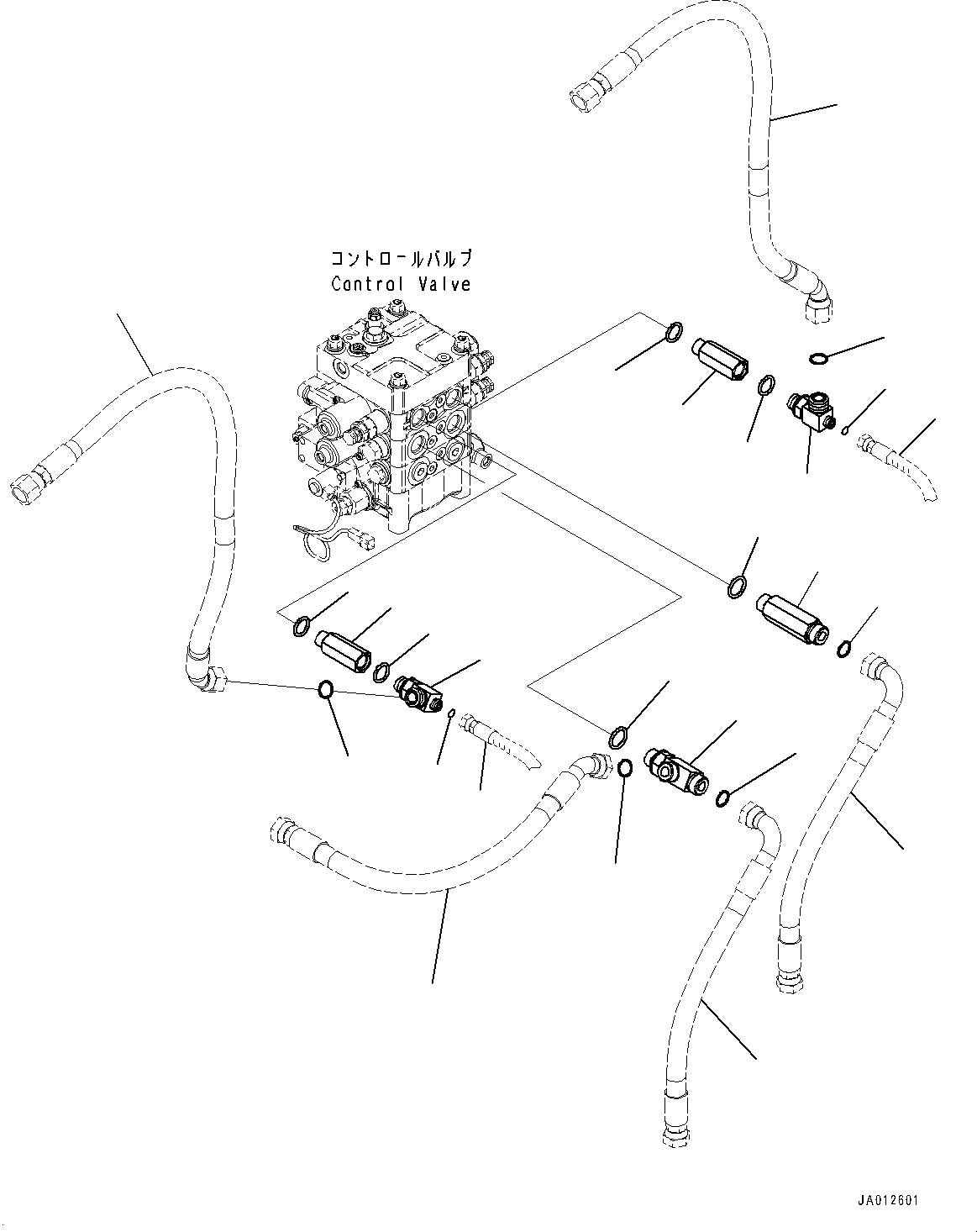 コントロールバルブ
Control Valve

JA012601