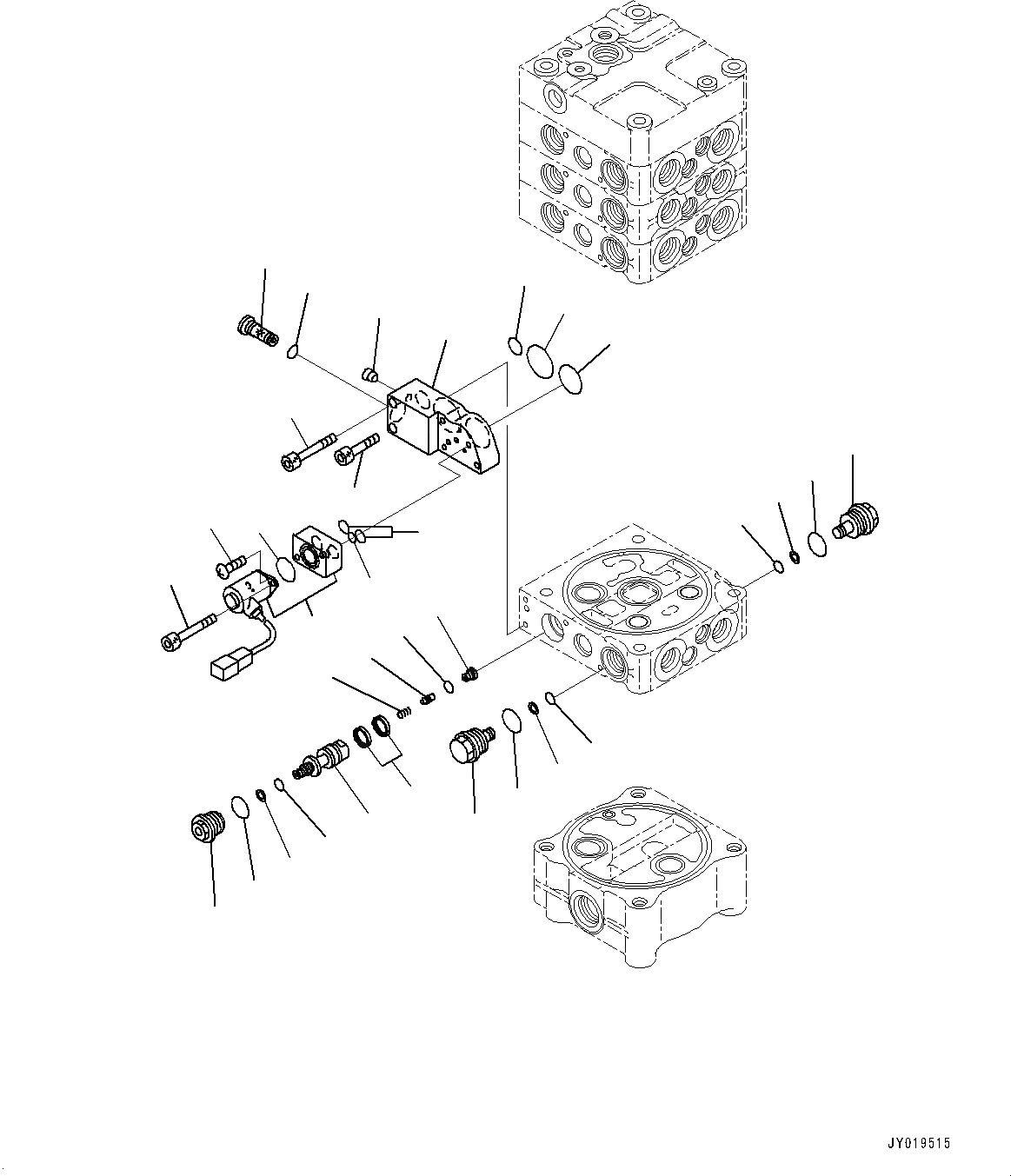 JY019515