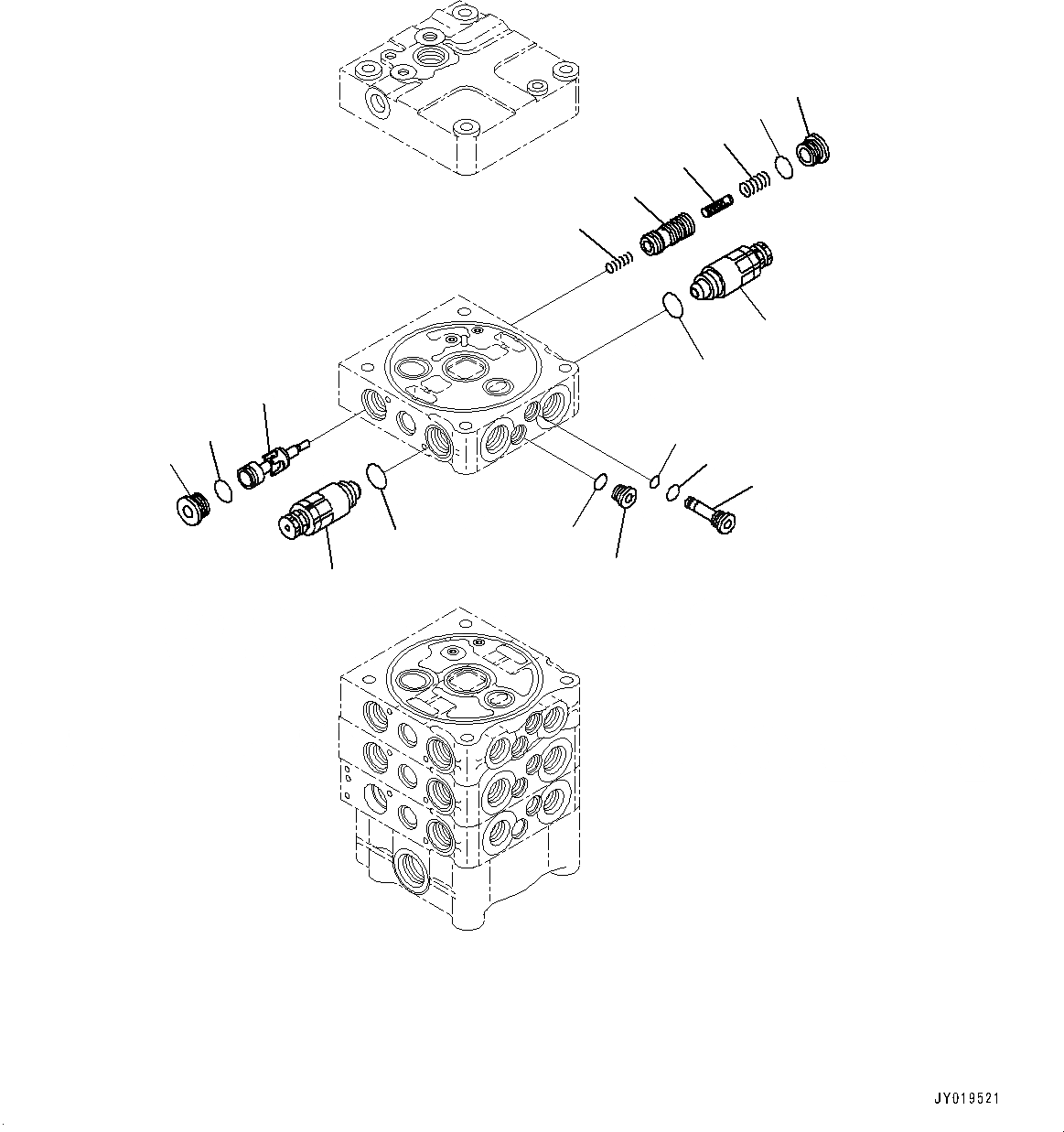 JY019521