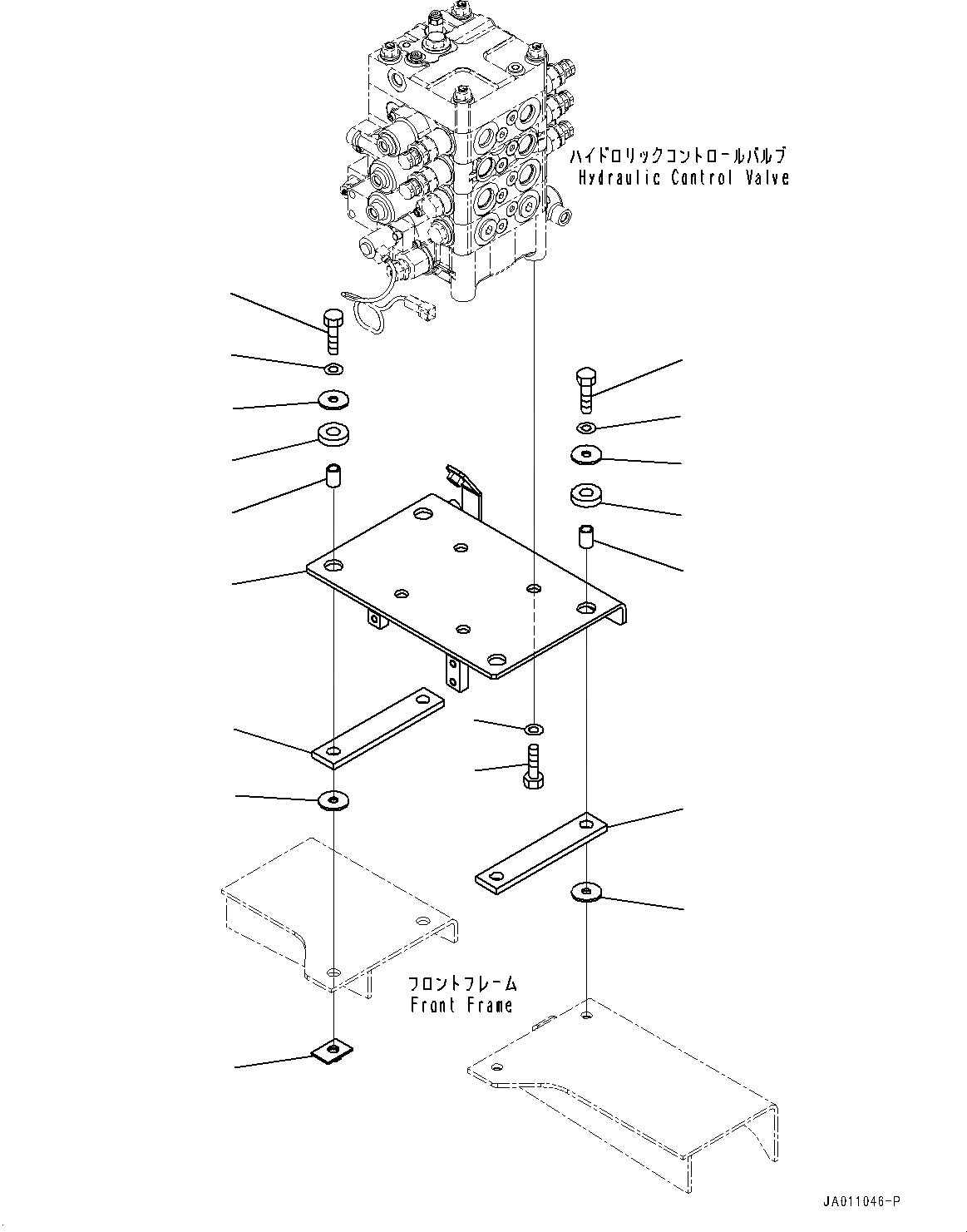 ハイドロリックコントロールバルブ
Hydraulic Control Valve

フロントフレーム
Front Frame

JA011046-P