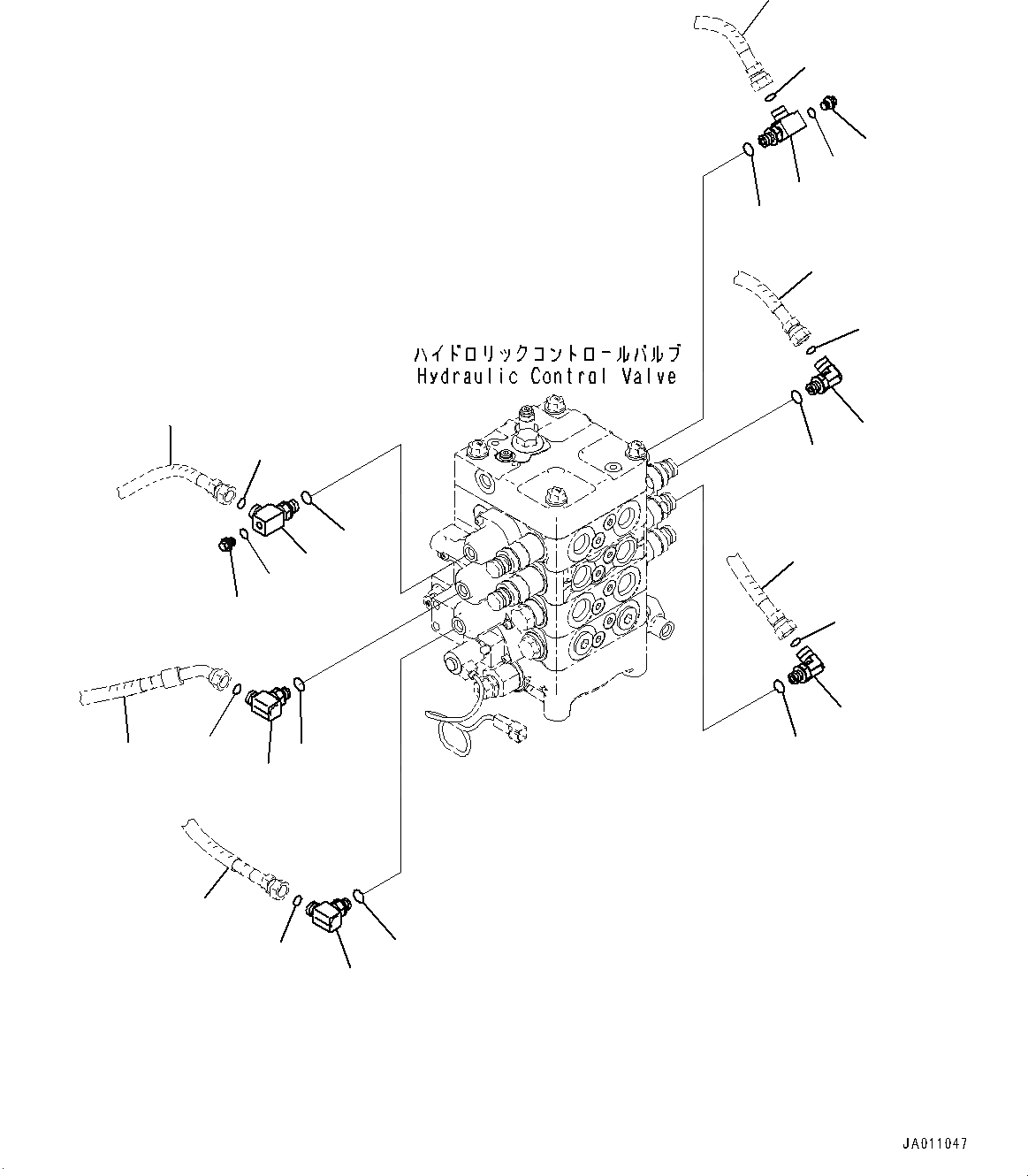 ハイドロリックコントロールバルブ
Hydraulic Control Valve

JA011047