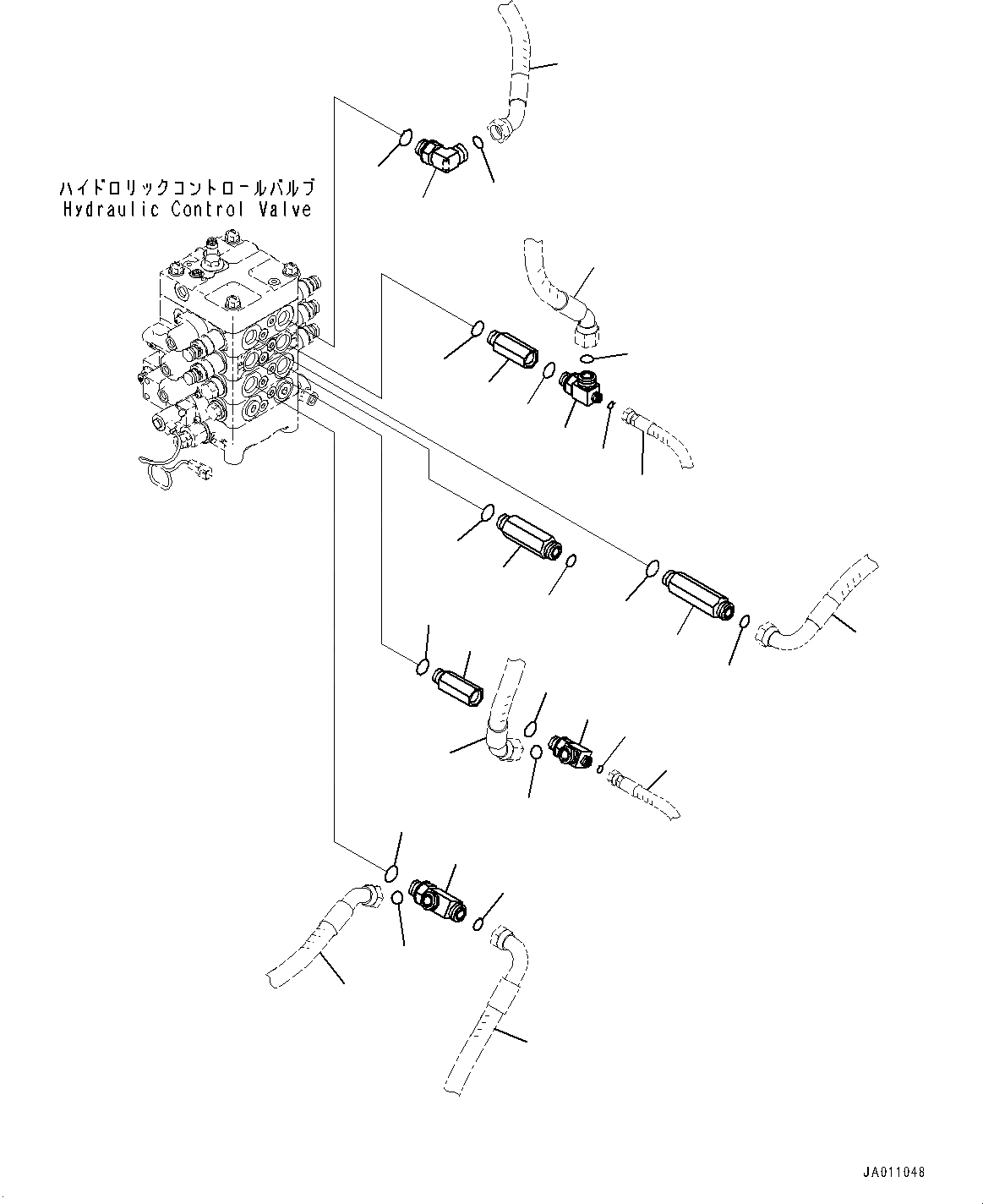 ハイドロリックコントロールバルブ
Hydraulic Control Valve

JA011048