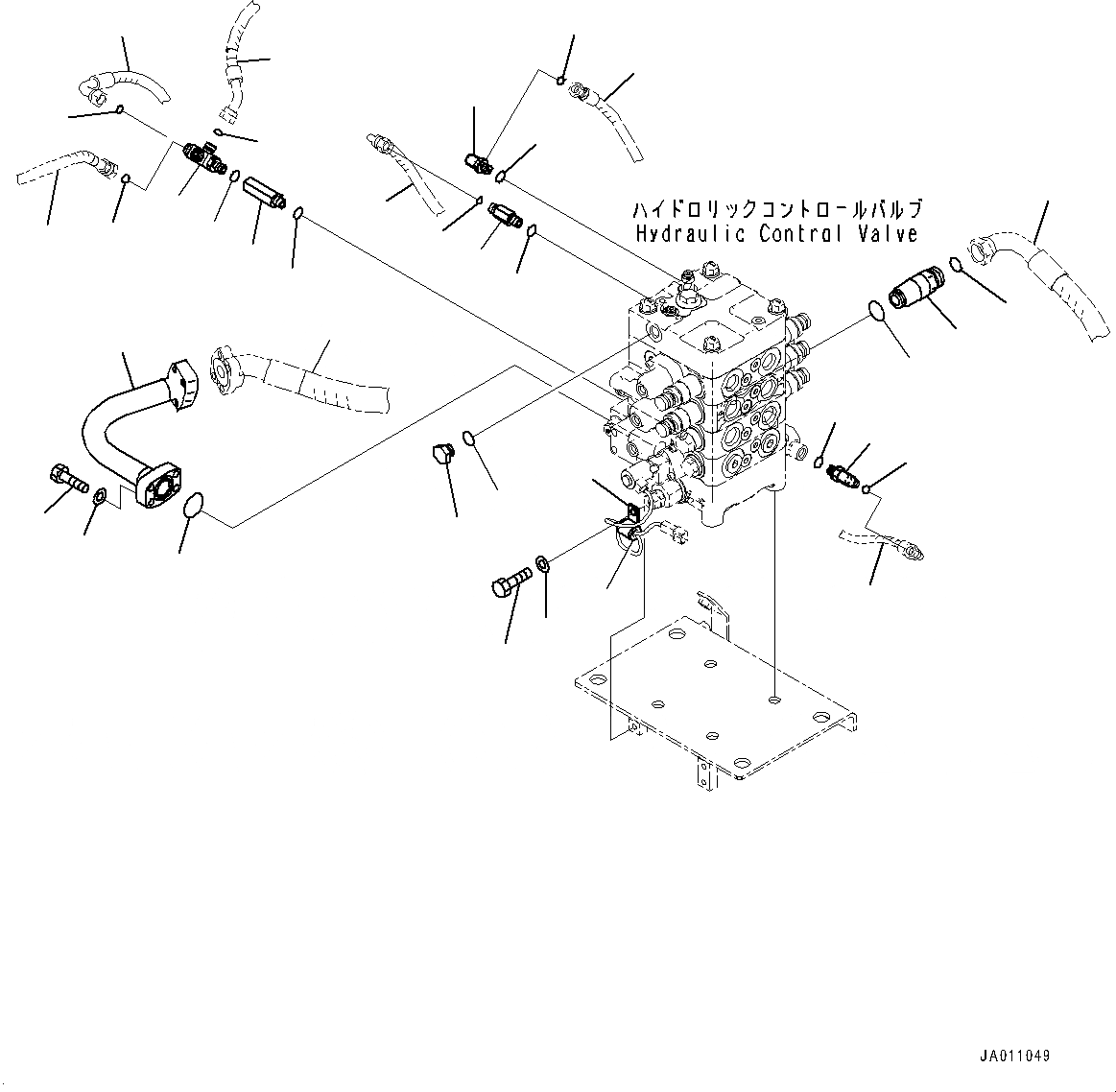 ハイドロリックコントロールバルブ
Hydraulic Control Valve

JA011049