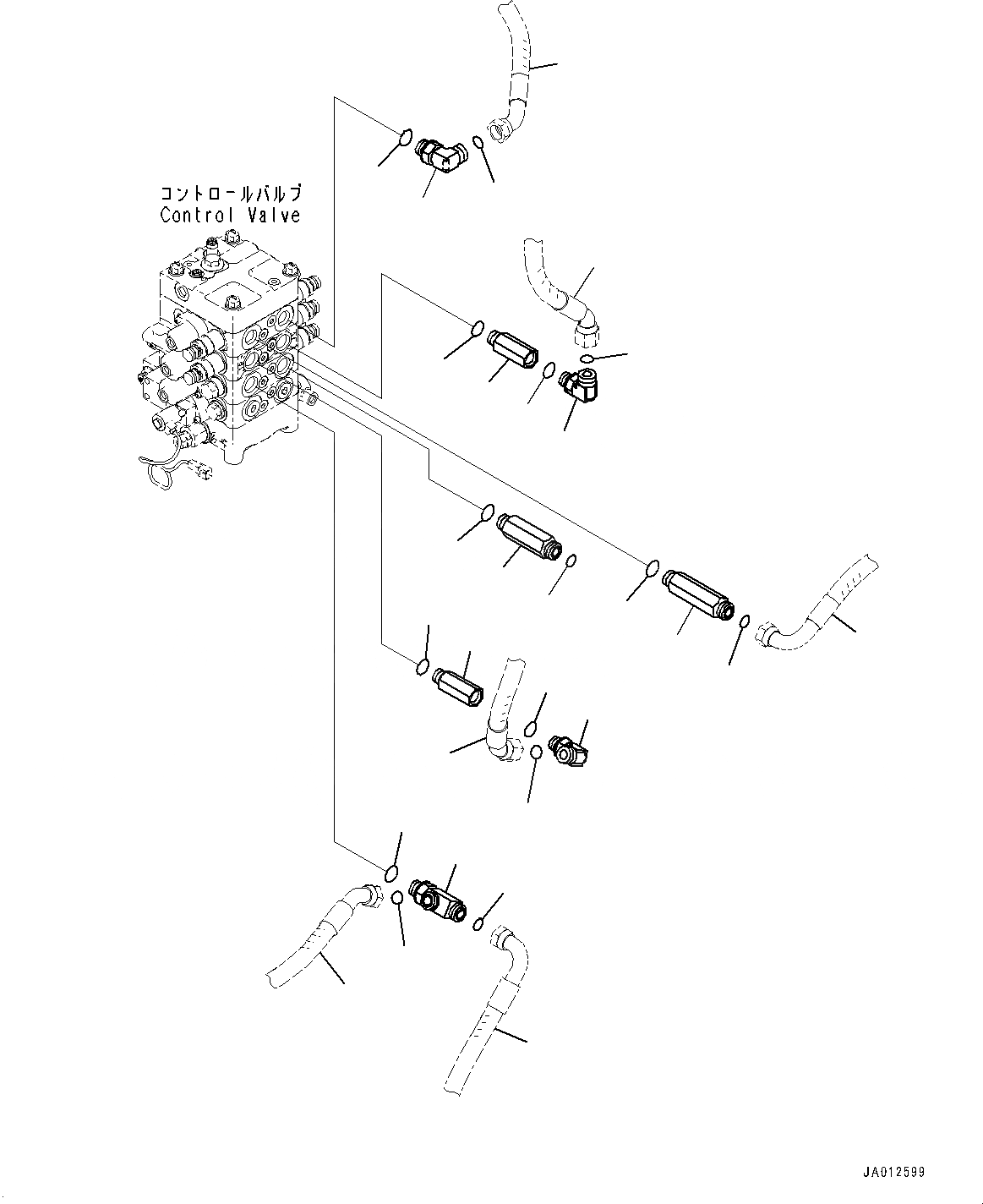 コントロールバルブ
Control Valve

JA012599