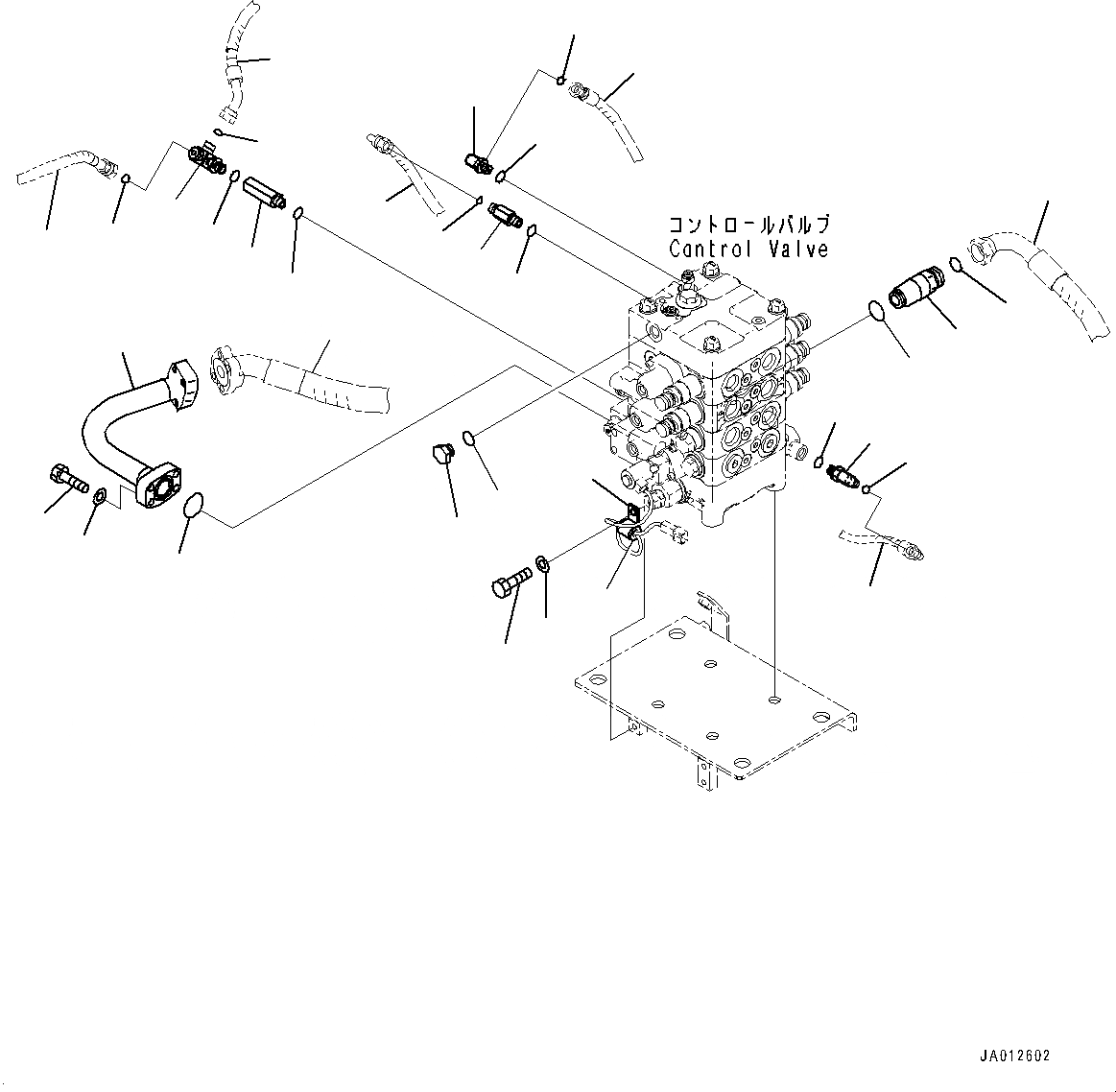 コントロールバルブ
Control Valve

JA012602