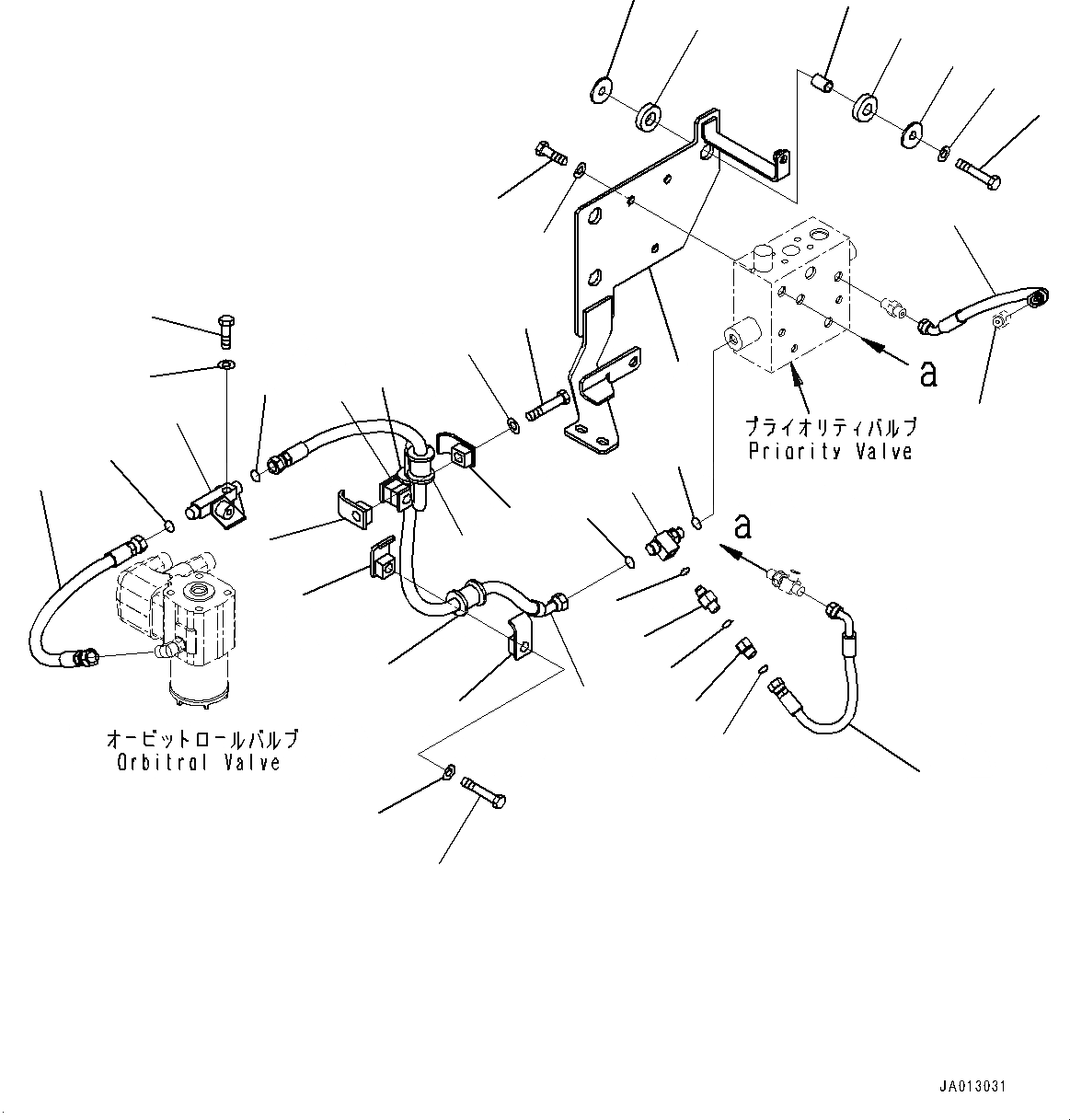 a

プライオリティバルブ
Priority Valve

a

オービットロールバルブ
Orbitrol Valve

JA013031