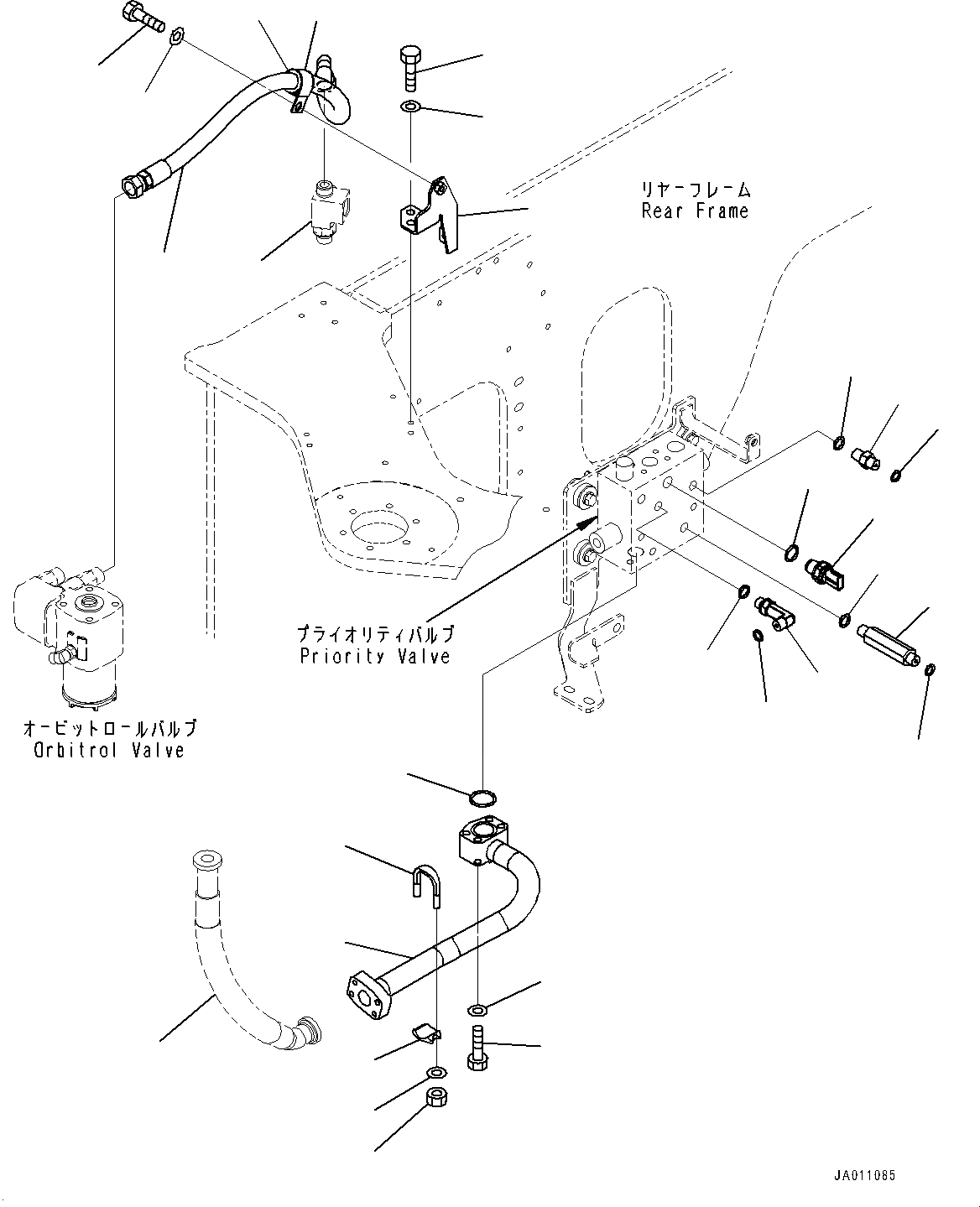 リヤーフレーム
Rear Frame

プライオリティバルブ
Priority Valve

オービットロールバルブ
Orbitrol Valve

JA011085