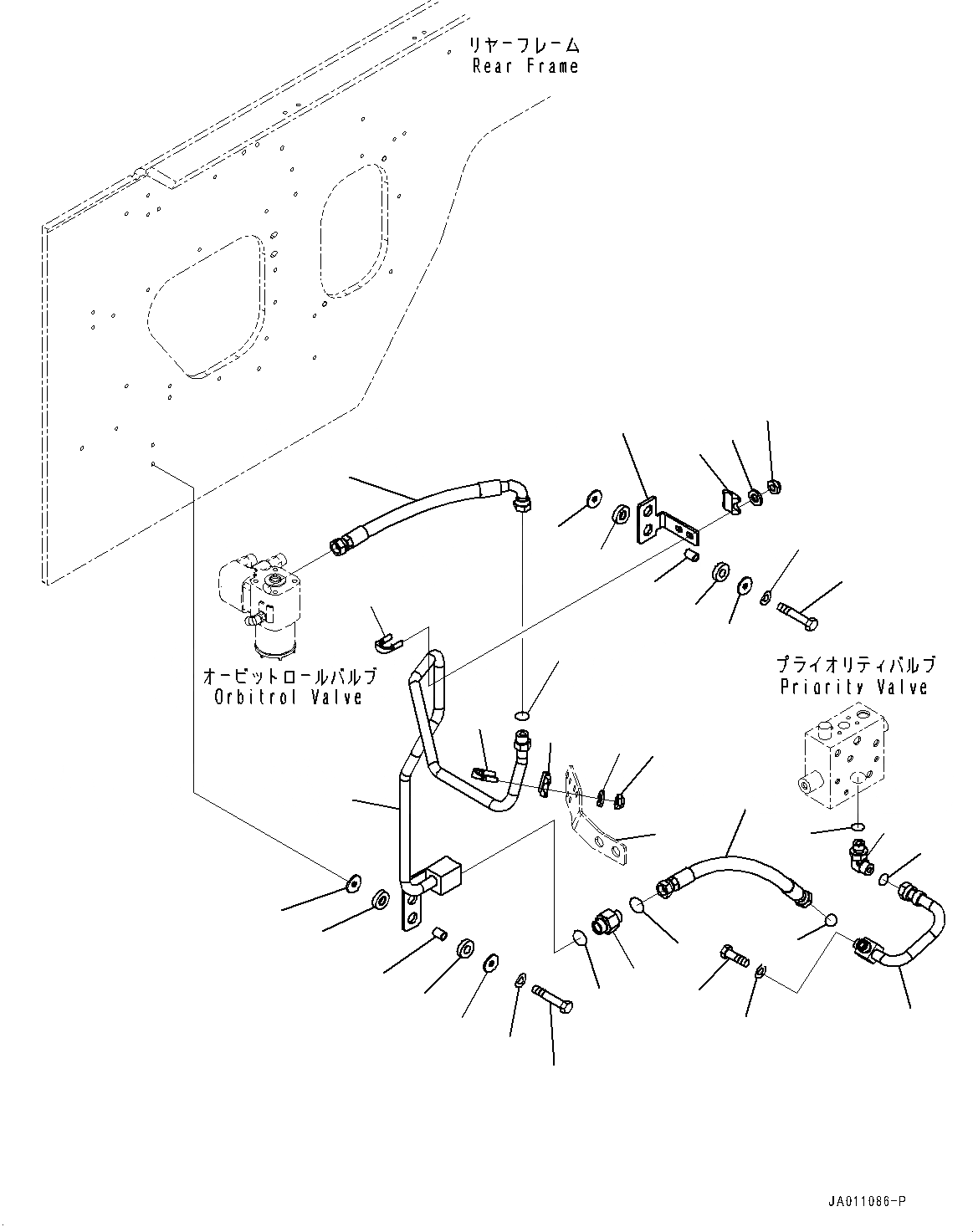 リヤーフレーム
Rear Frame

オービットロールバルブ
Orbitrol Valve

プライオリティバルブ
Priority Valve

JA011086-P