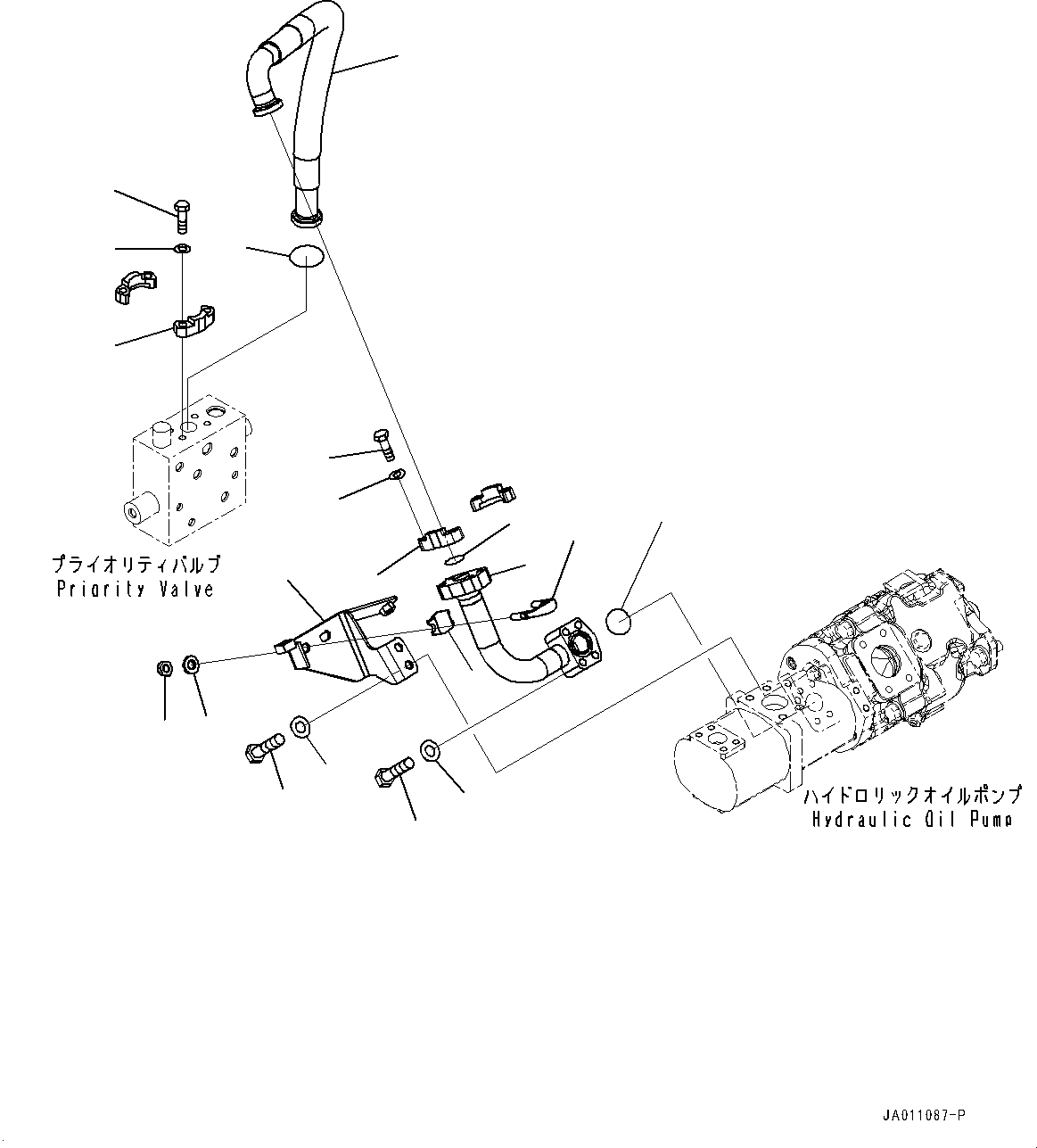 プライオリティバルブ
Priority Valve

ハイドロリックオイルポンプ
Hydraulic Oil Pump

JA011087-P