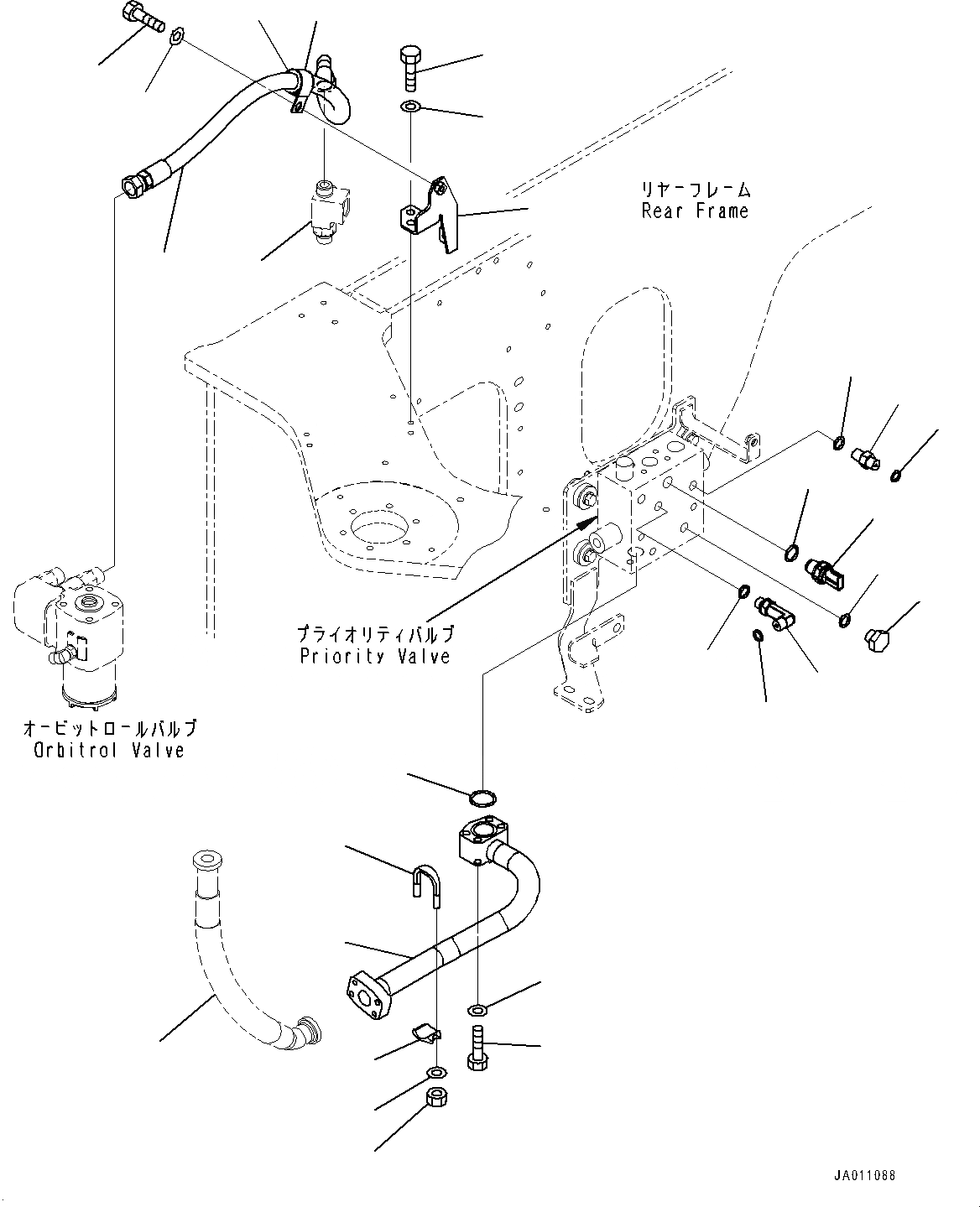 リヤーフレーム
Rear Frame

プライオリティバルブ
Priority Valve

オービットロールバルブ
Orbitrol Valve

JA011088