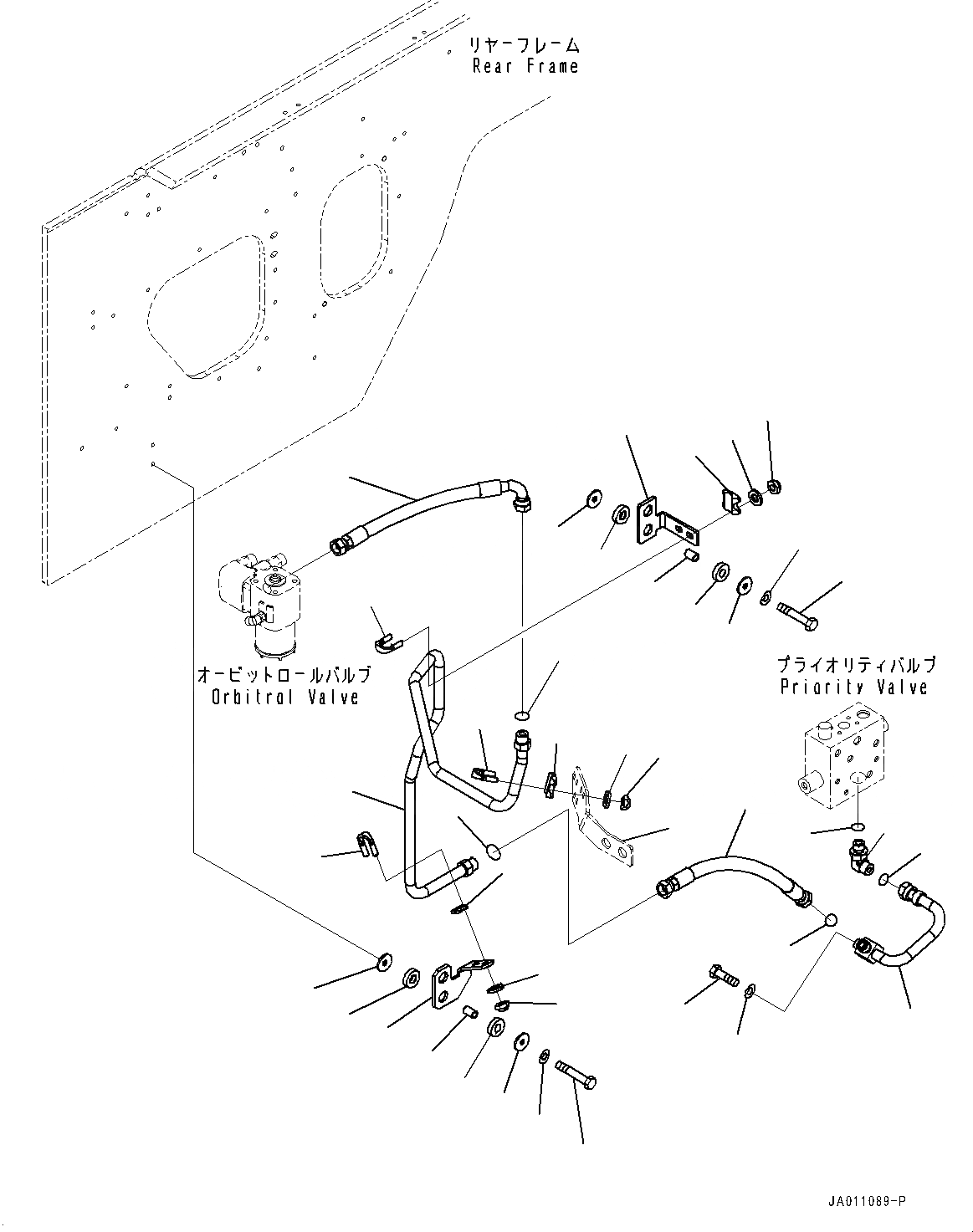 リヤーフレーム
Rear Frame

オービットロールバルブ
Orbitrol Valve

プライオリティバルブ
Priority Valve

JA011089-P