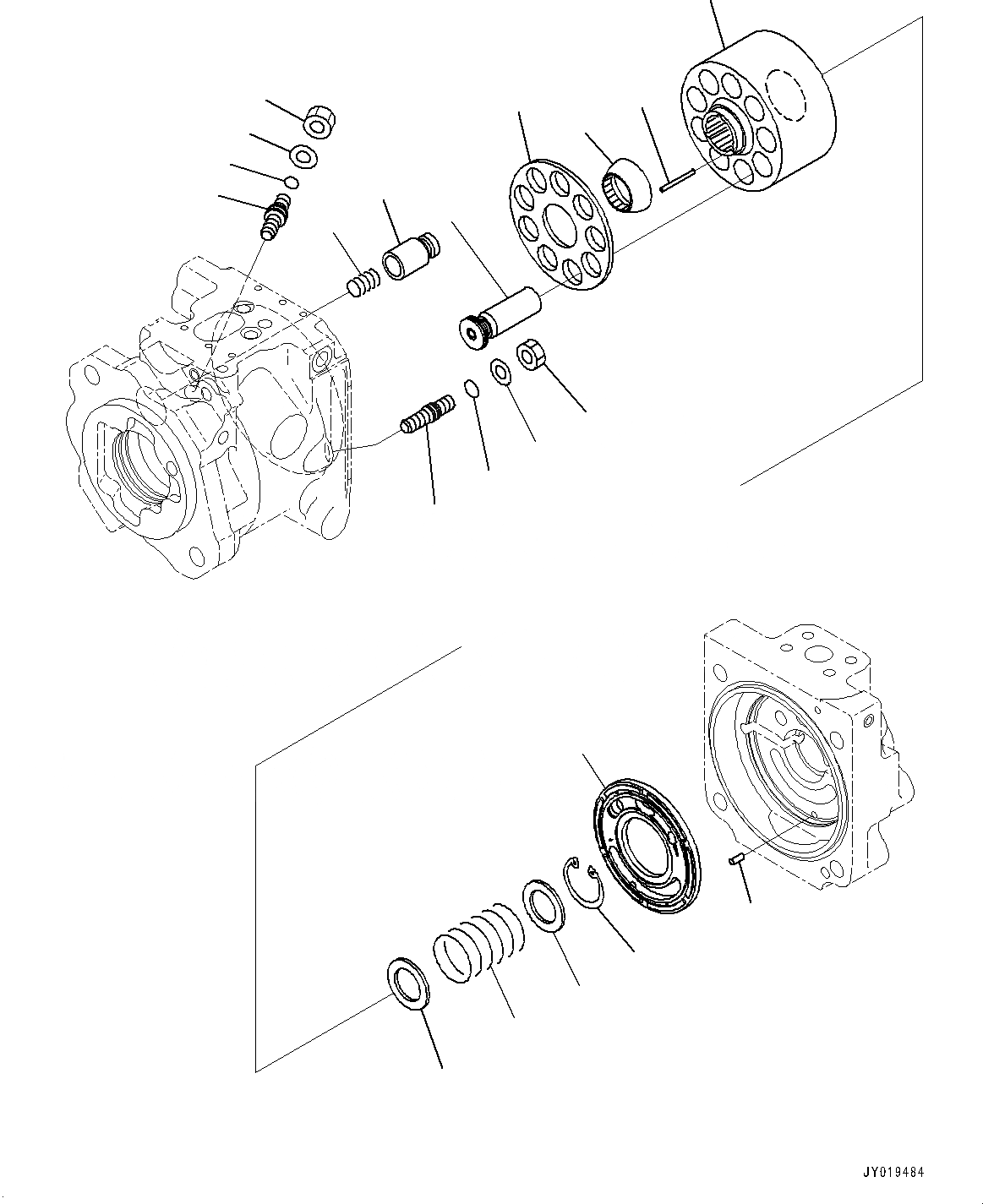 JY019484