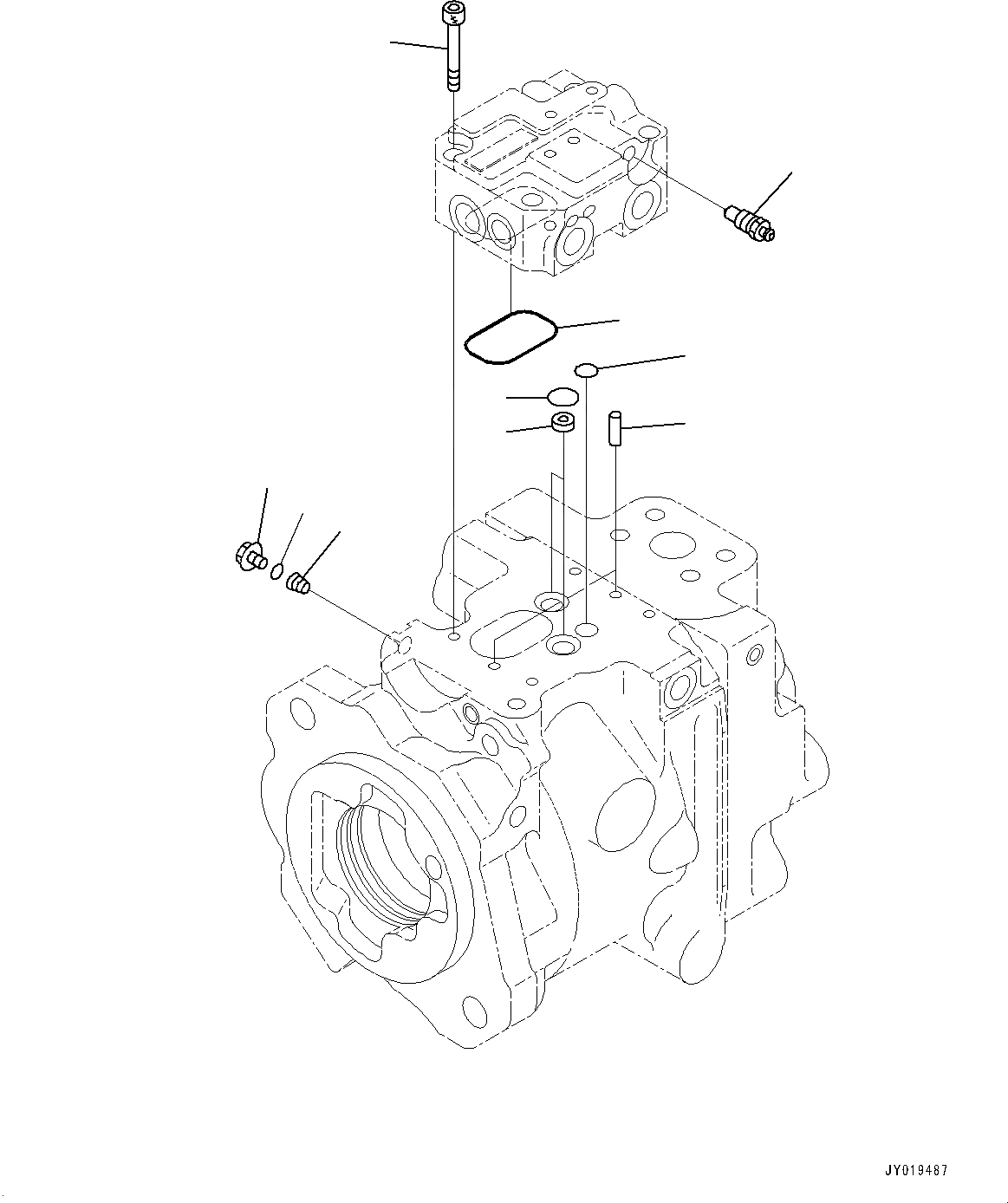 JY019487