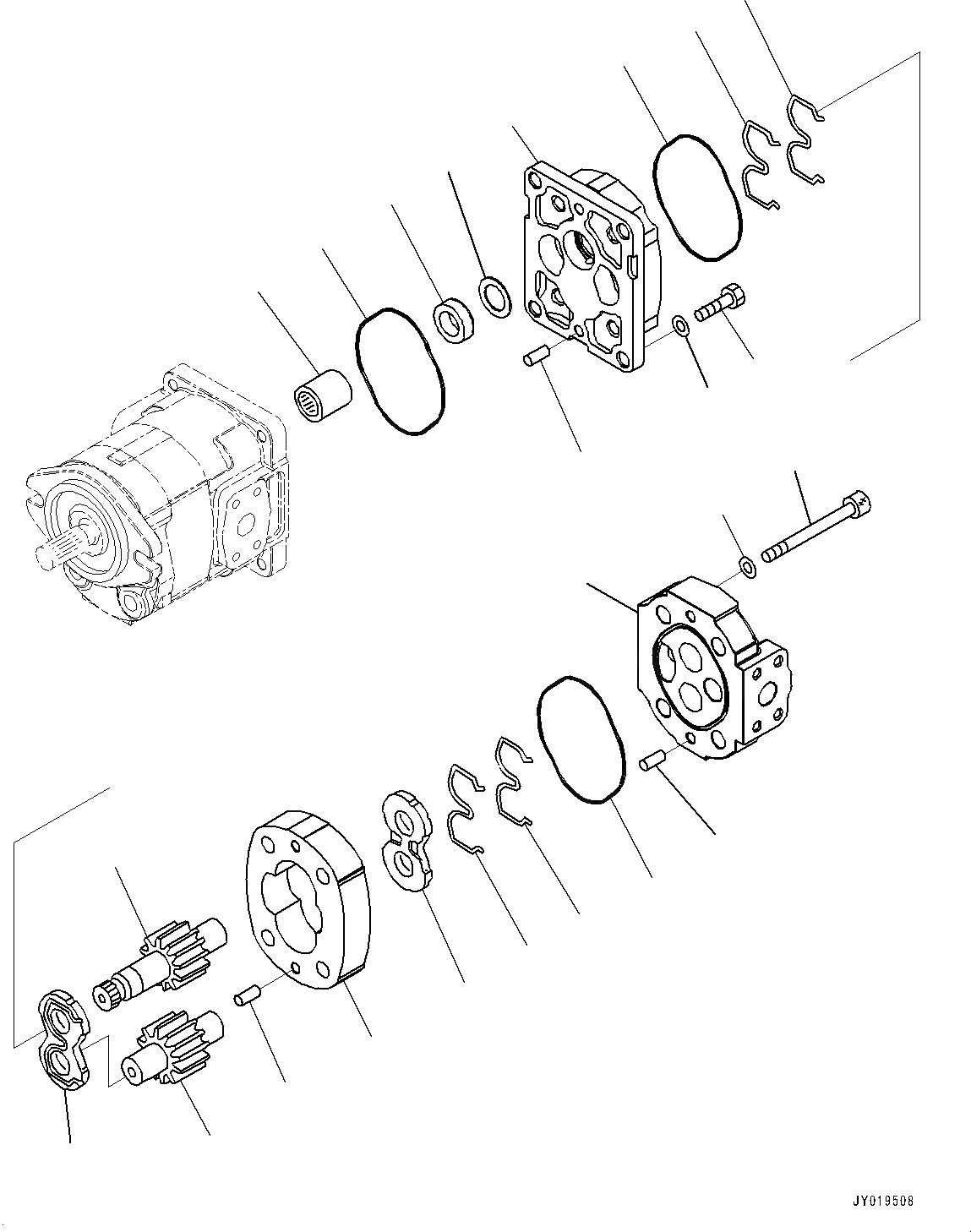 JY019508