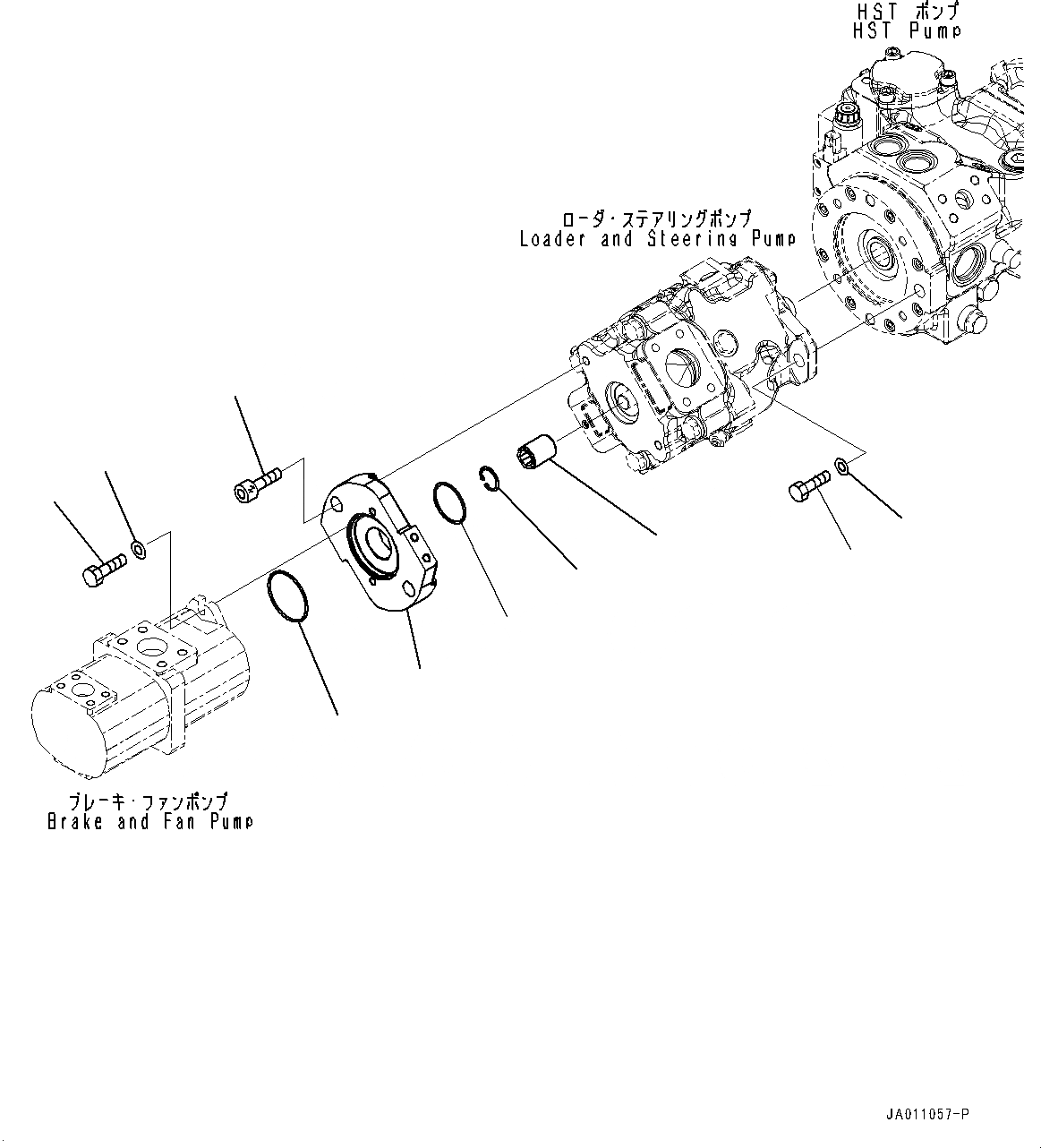 HST ポンプ
HST Pump

ローダ・ステアリングポンプ
Loader and Steering Pump

ブレーキ・ファンポンプ
Brake and Fan Pump

JA011057-P