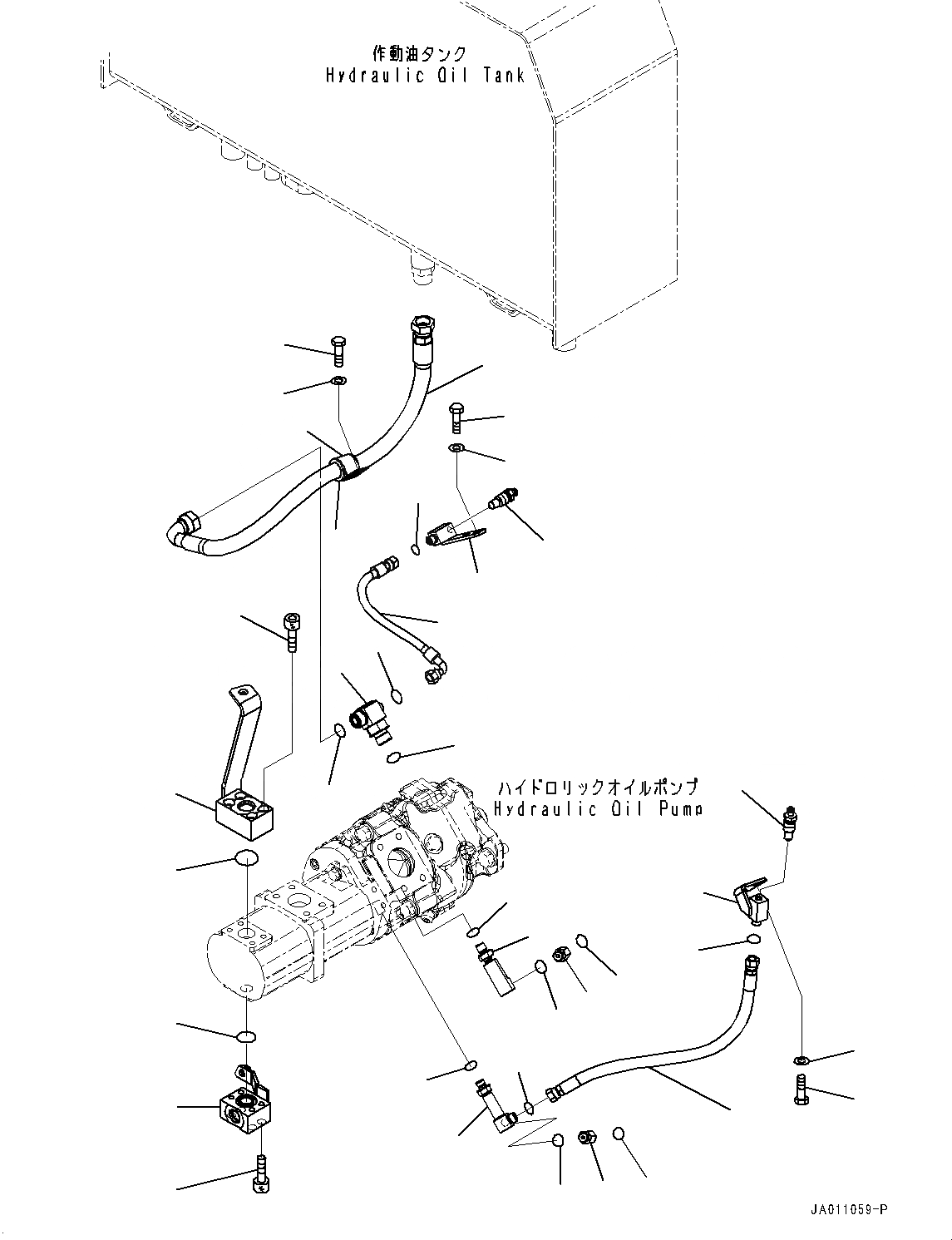 作動油タンク
Hydraulic Oil Tank

ハイドロリックオイルポンプ
Hydraulic Oil Pump

JA011059-P