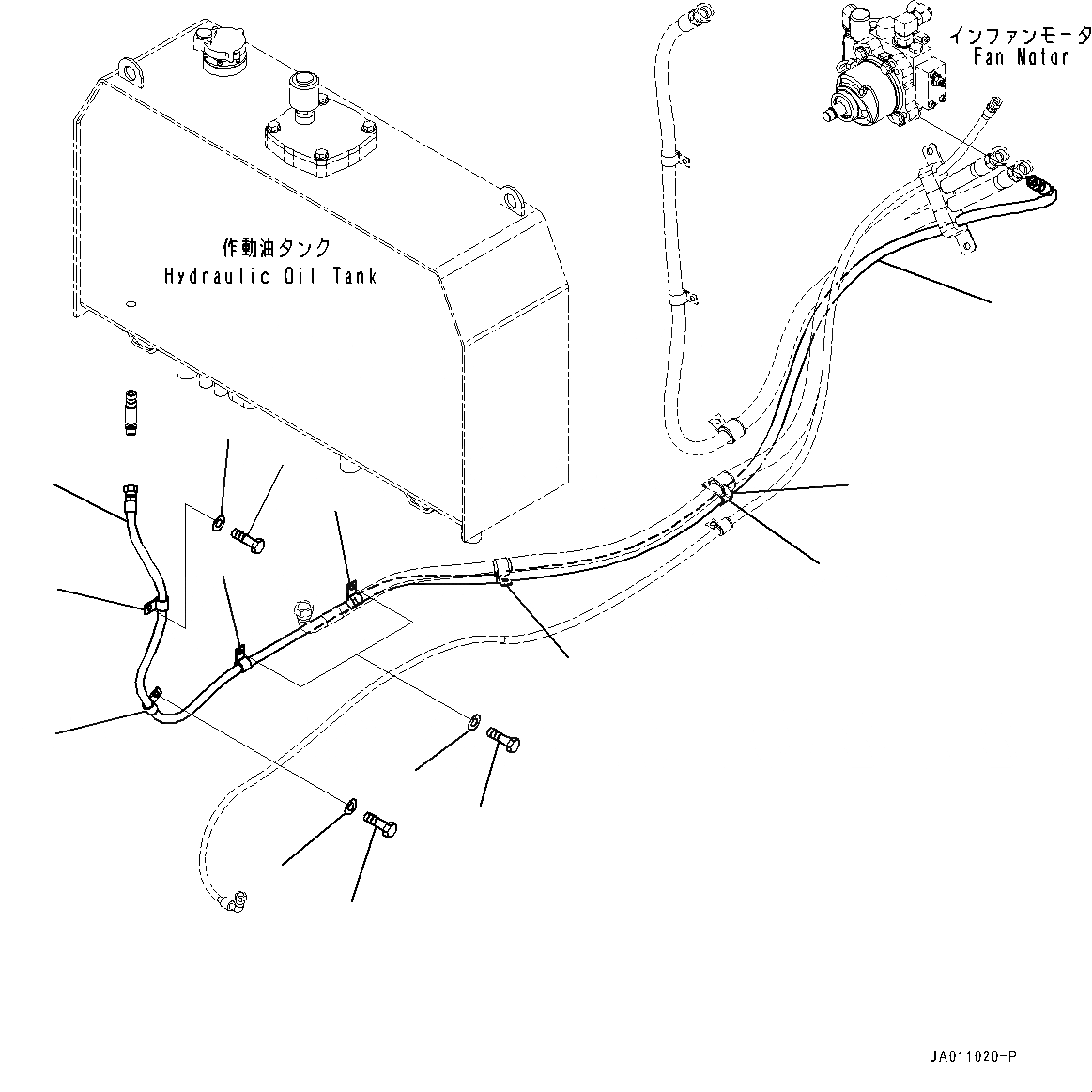 インファンモータ
Fan Motor

作動油タンク
Hydraulic Oil Tank

JA011020-P