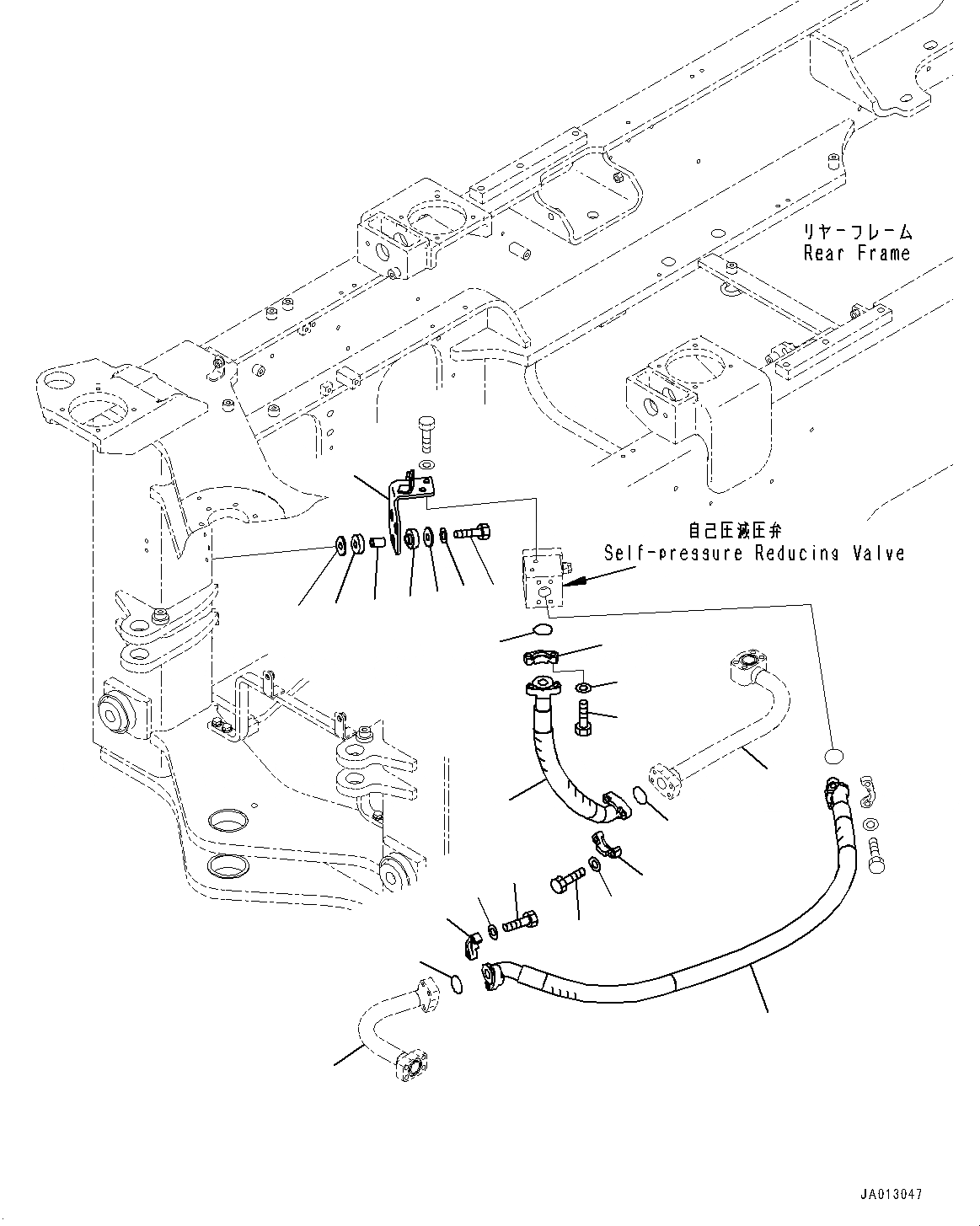 リヤーフレーム
Rear Frame

自己圧減圧弁
Self-pressure Reducing Valve

JA013047