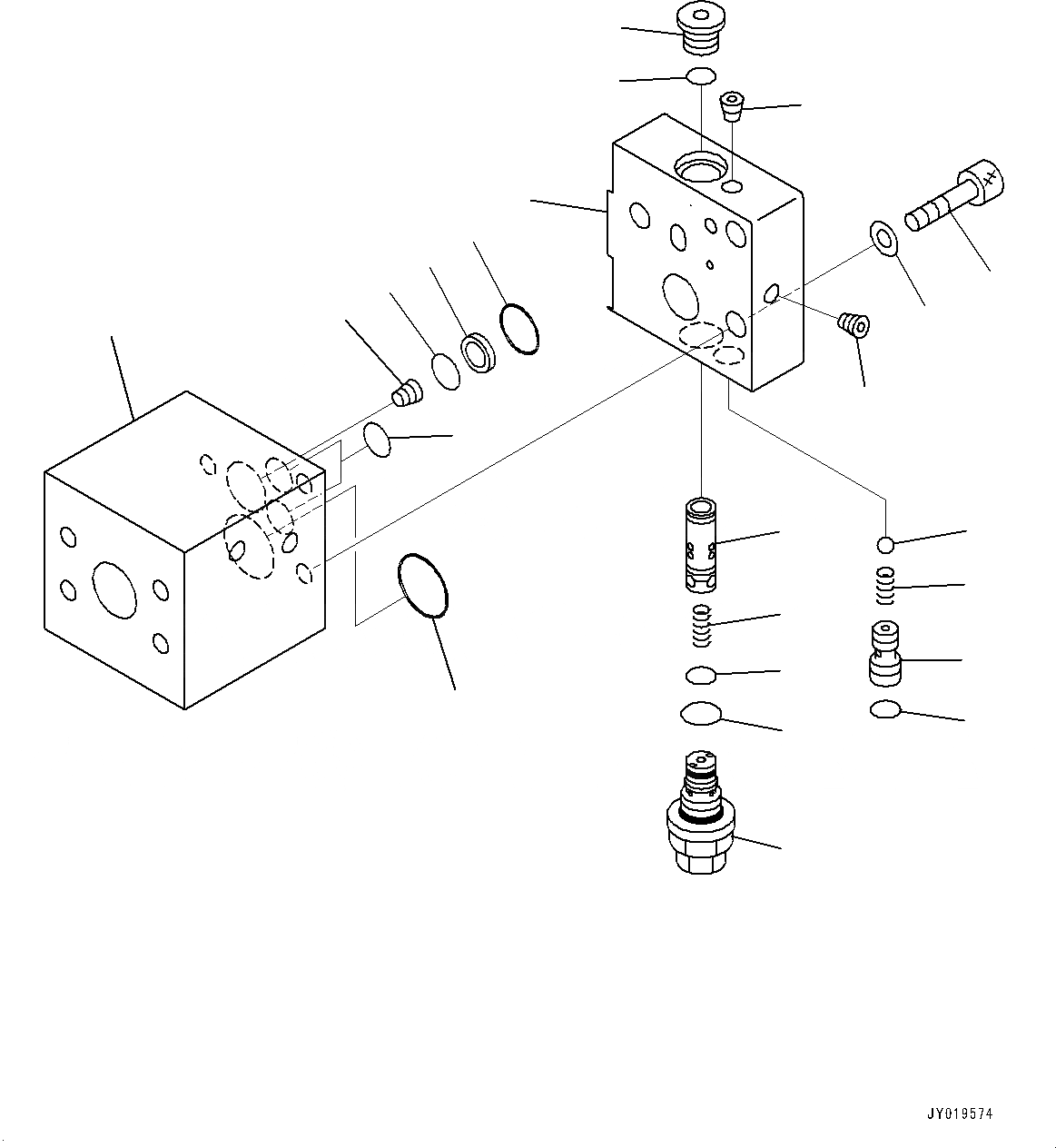 JY019574