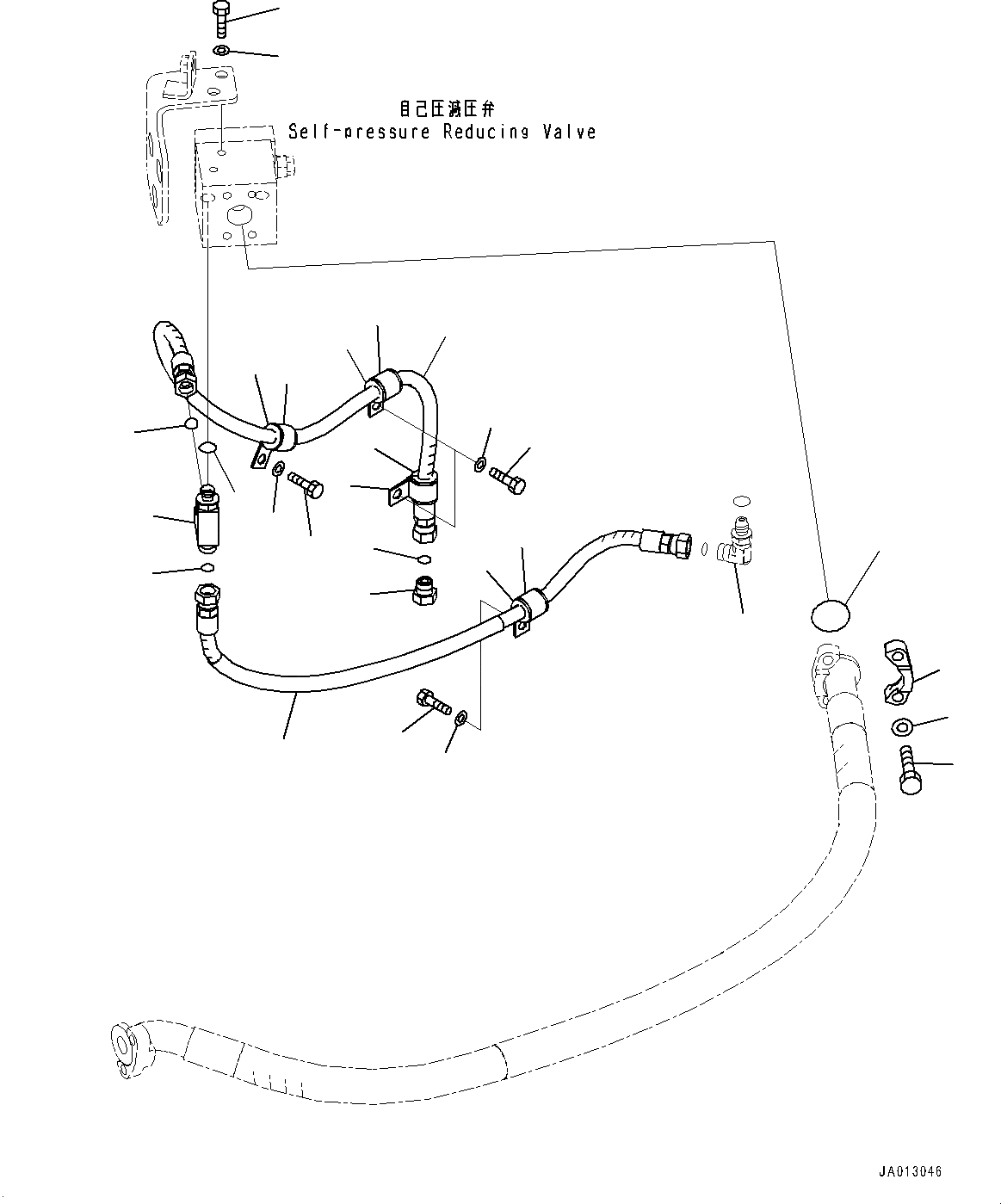 自己圧減圧弁
Self-pressure Reducing Valve

JA013046