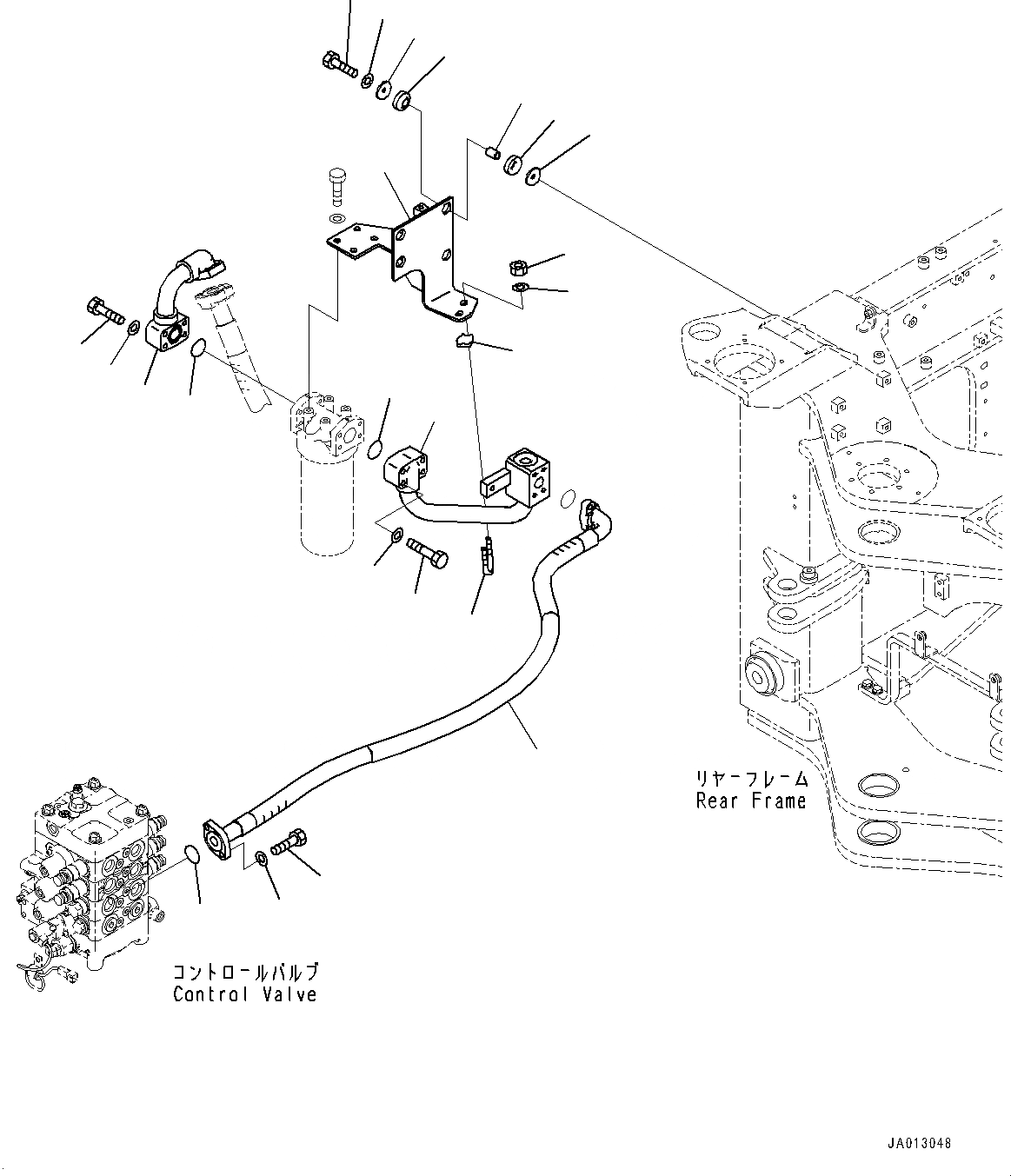 リヤーフレーム
Rear Frame

コントロールバルブ
Control Valve

JA013048