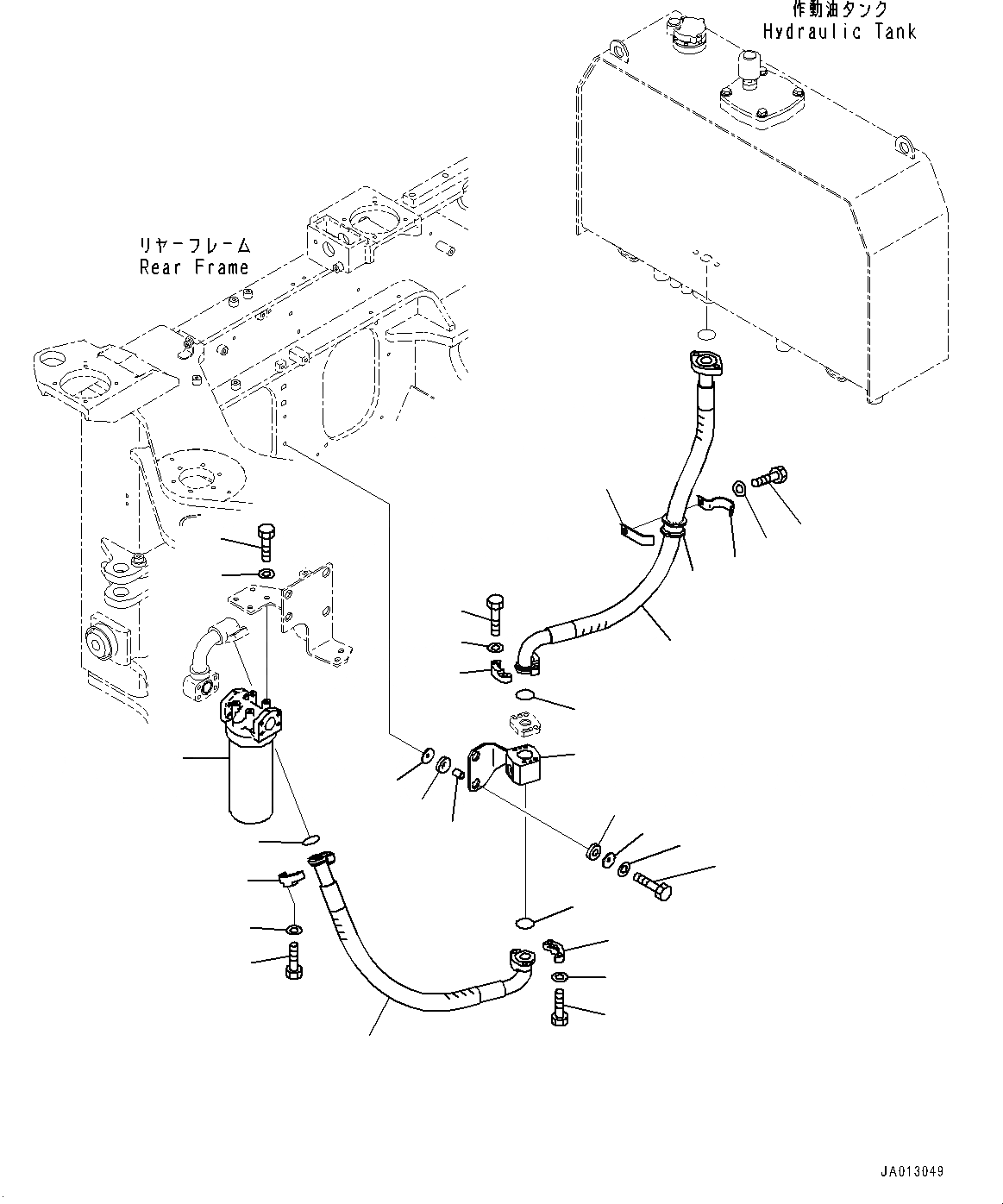 作動油タンク
Hydraulic Tank

リヤーフレーム
Rear Frame

JA013049