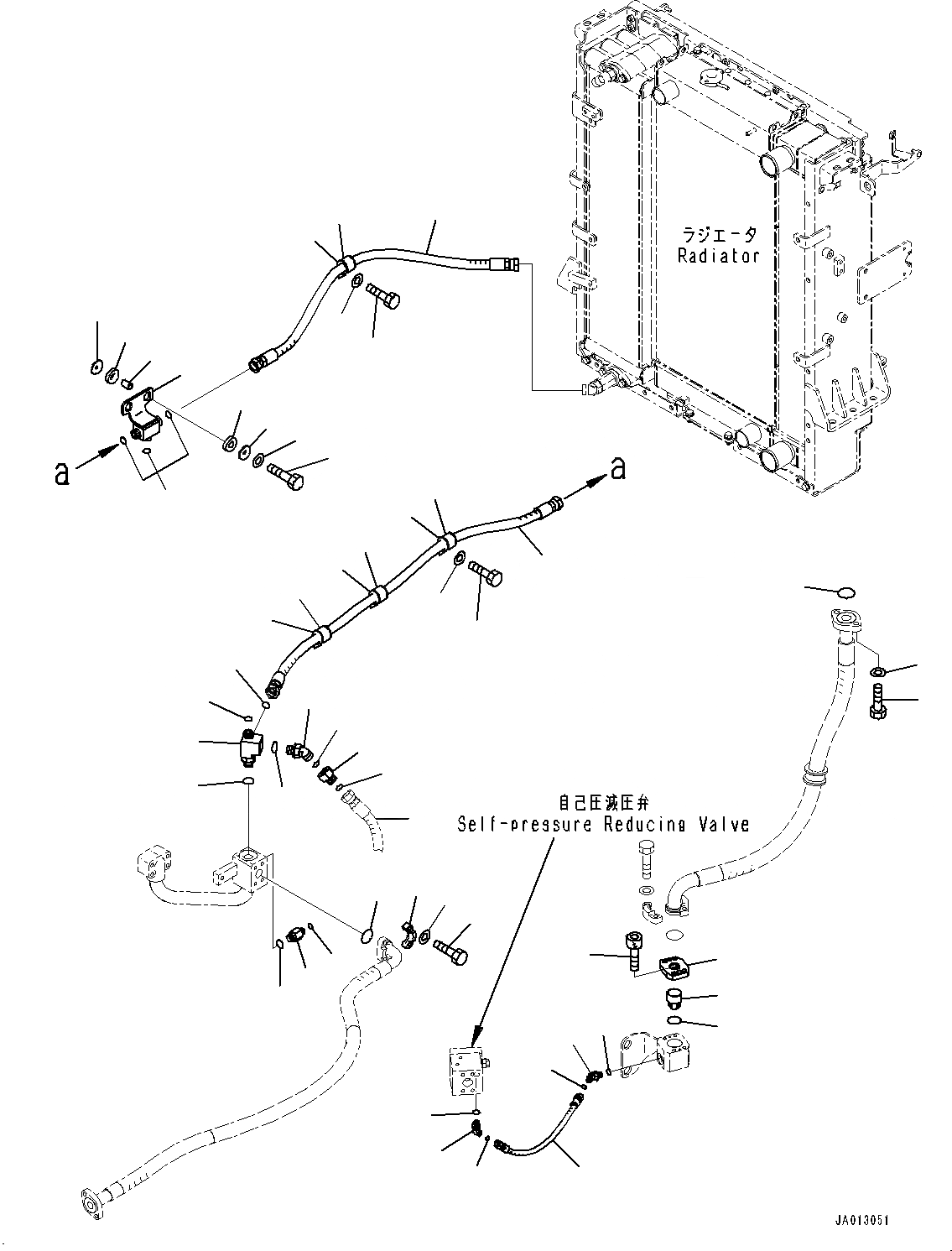 ラジエータ
Radiator

a

a

自己圧減圧弁
Self-pressure Reducing Valve

JA013051