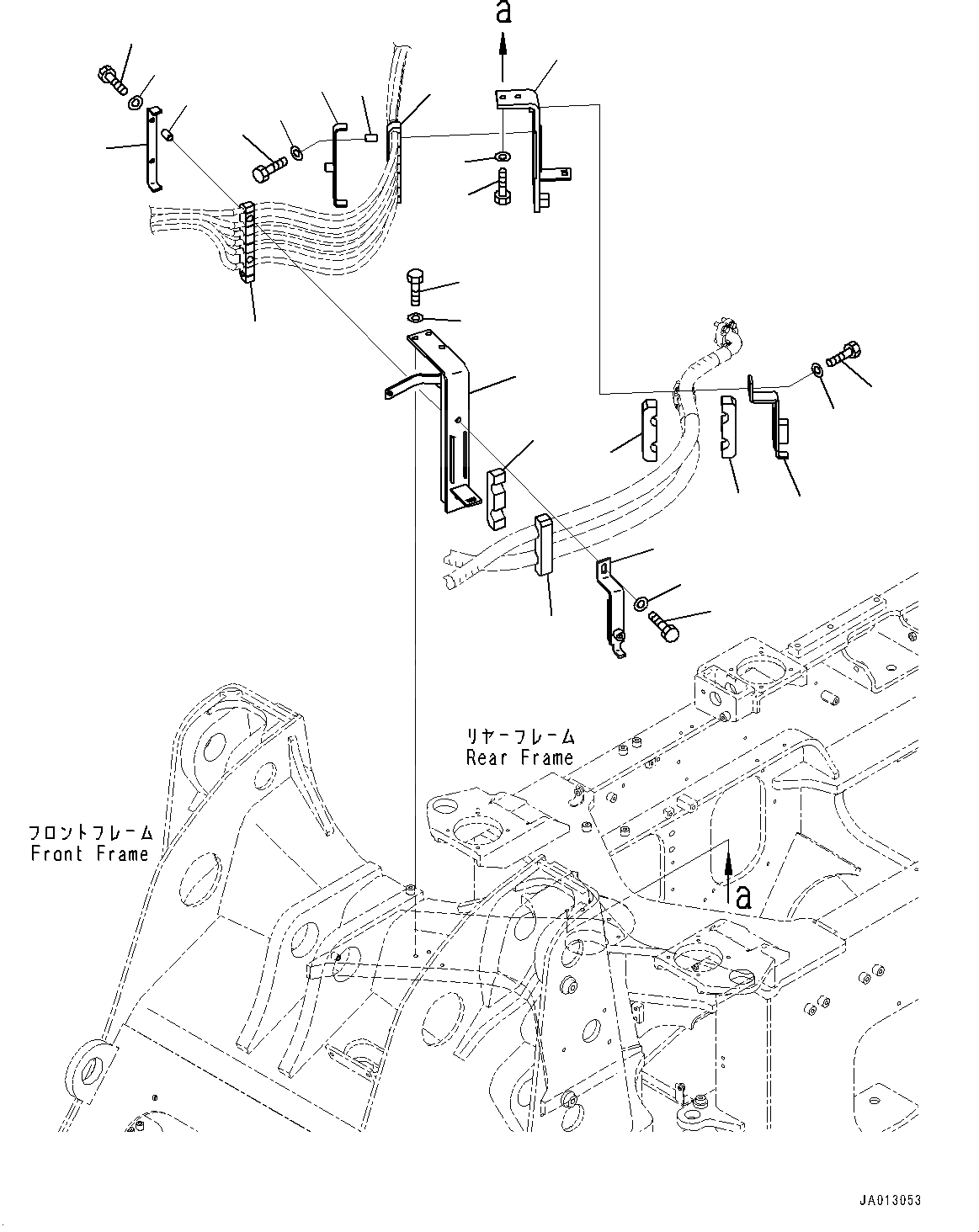 a

リヤーフレーム
Rear Frame

フロントフレーム
Front Frame

a

JA013053