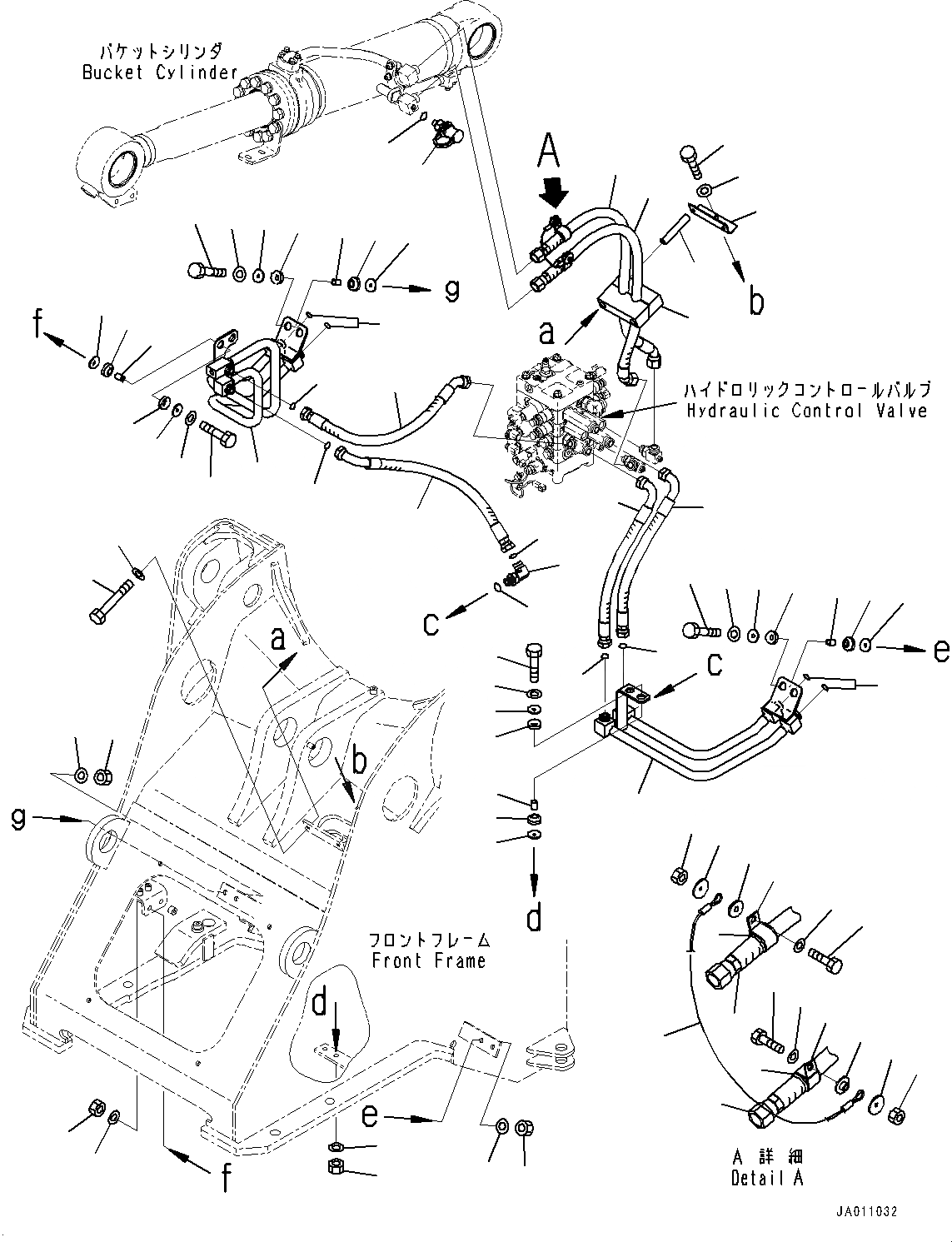 バケットシリンダ
Bucket Cylinder

A

b

g

f

a

ハイドロリックコントロールバルブ
Hydraulic Control Valve

c

a

e

c

b

g

d

フロントフレーム
Front Frame

d

e

f

A 詳細
Detail A

JA011032