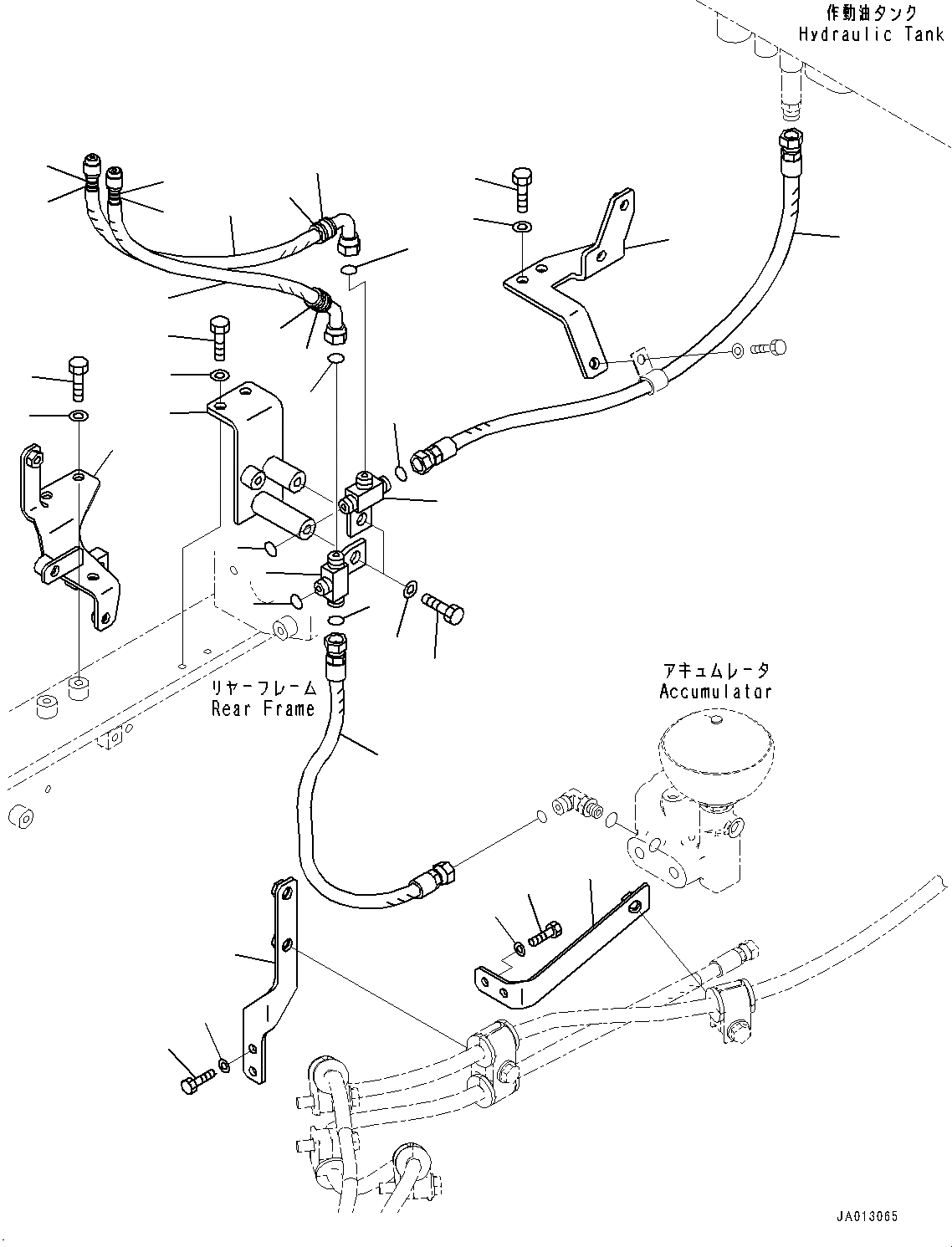 作動油タンク
Hydraulic Tank

リヤーフレーム
Rear Frame

アキュムレータ
Accumulator

JA013065