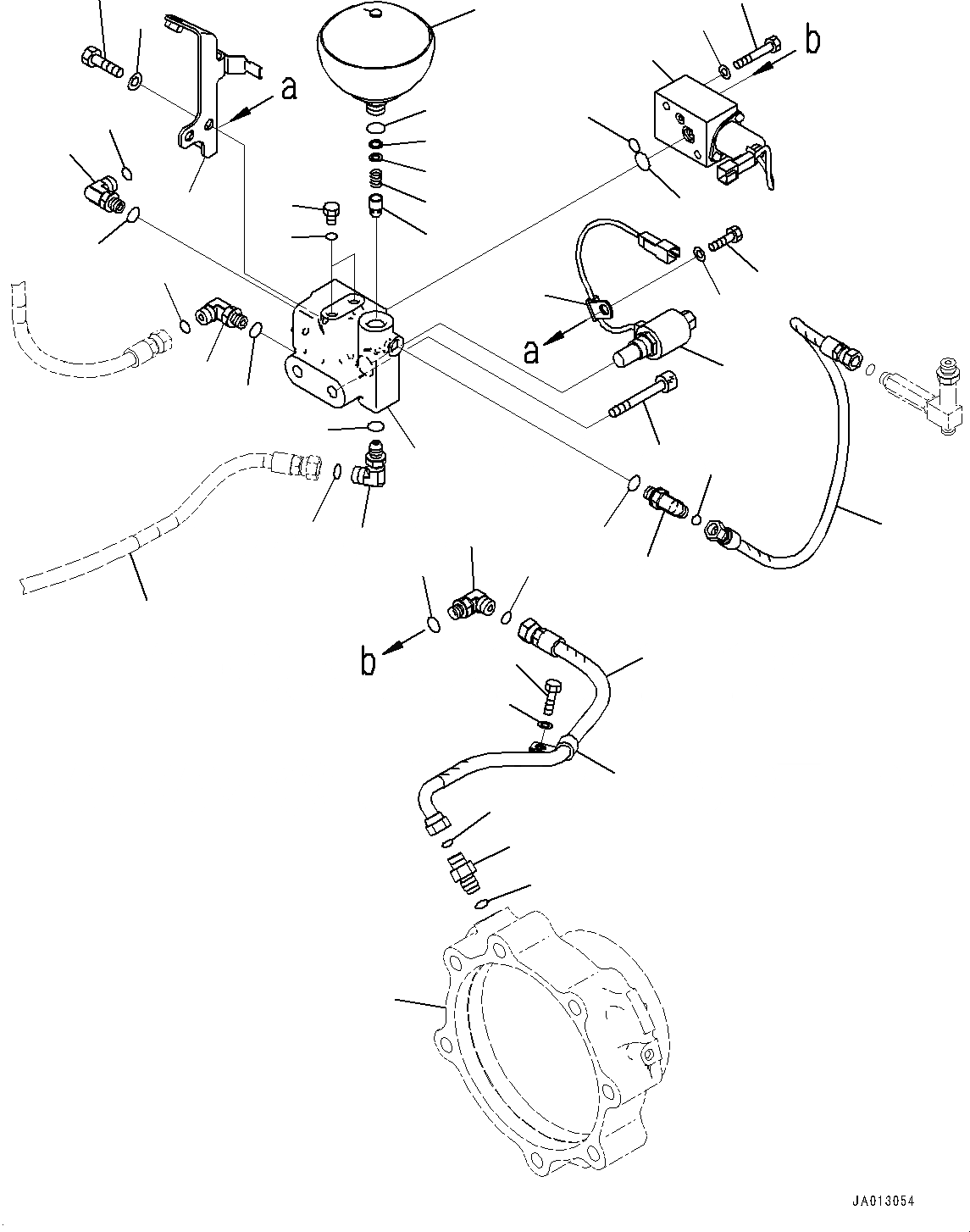 a
b
a
b
JA013054