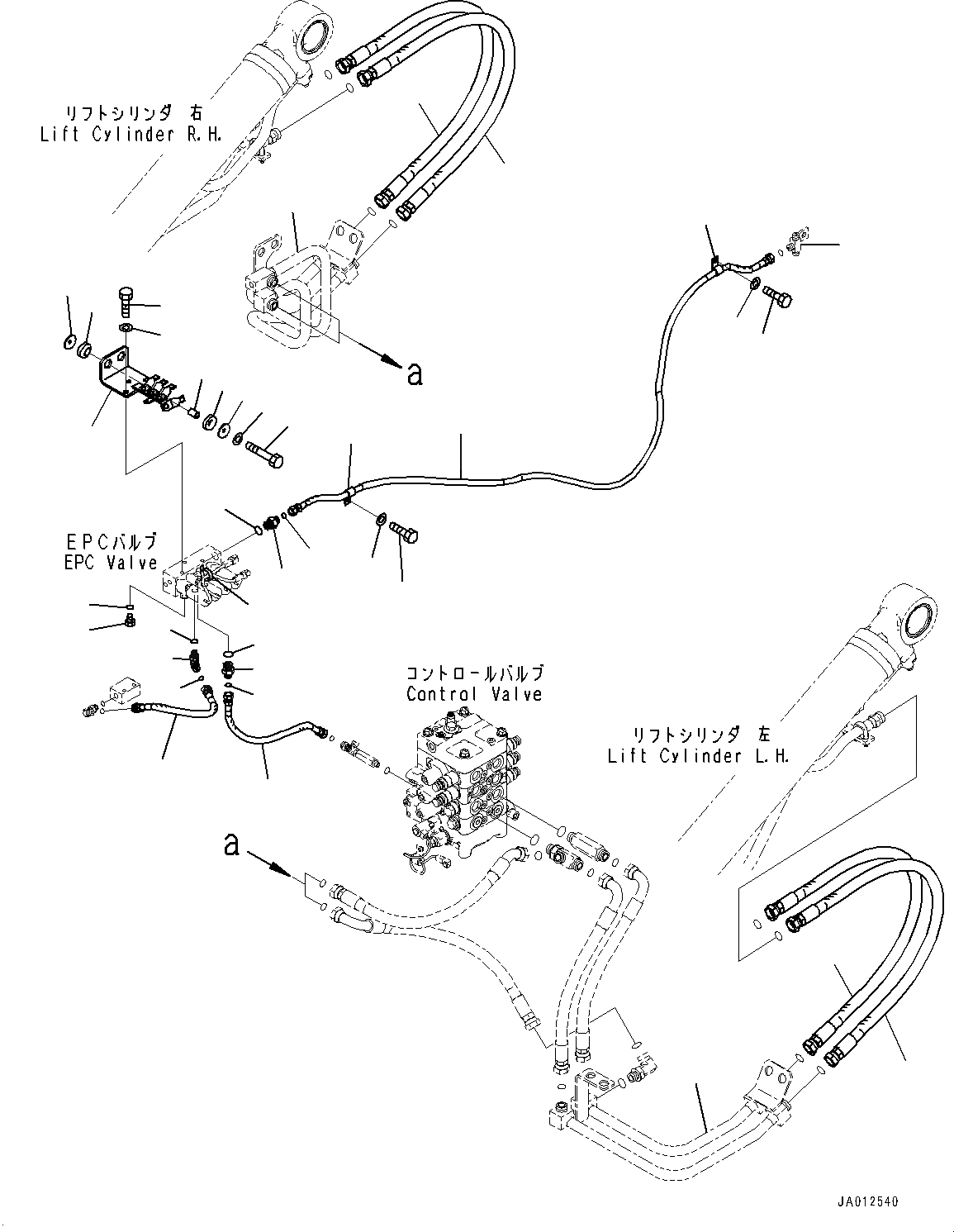 リフトシリンダ 右
Lift Cylinder R.H.

a

EPCバルブ
EPC Valve

コントロールバルブ
Control Valve

リフトシリンダ 左
Lift Cylinder L.H.

a

JA012540