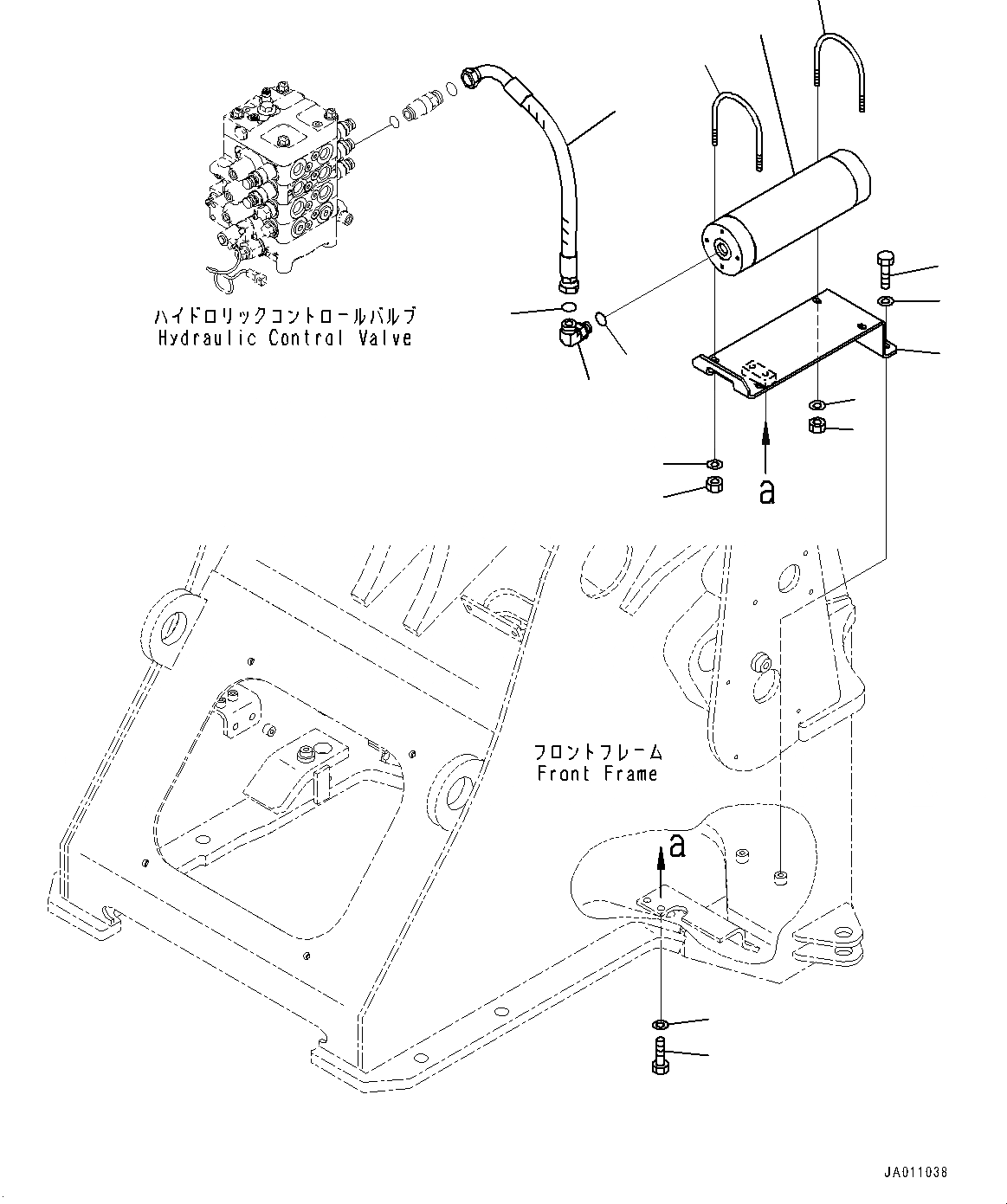 ハイドロリックコントロールバルブ
Hydraulic Control Valve

a

フロントフレーム
Front Frame

a

JA011038