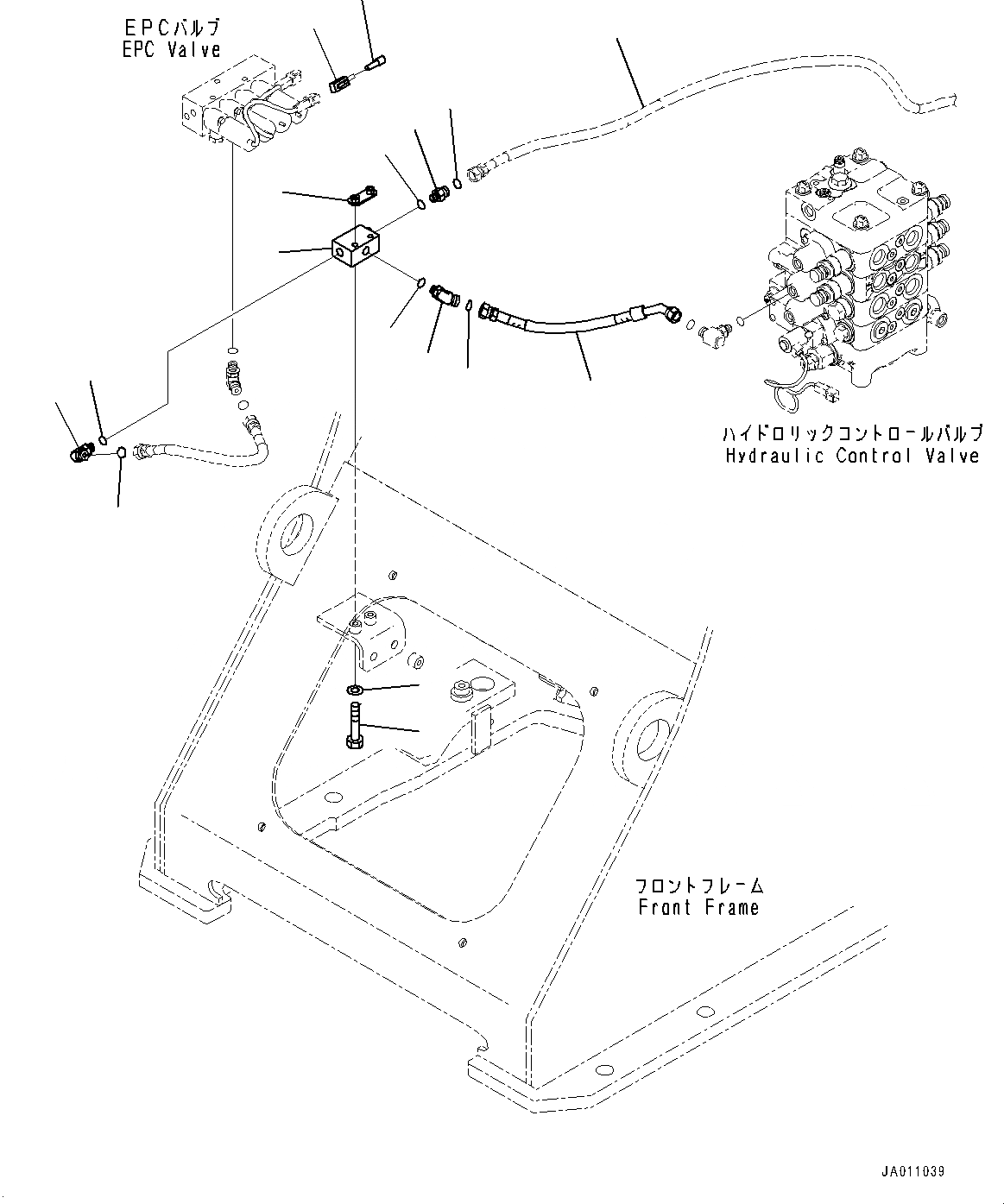 EPCバルブ
EPC Valve

ハイドロリックコントロールバルブ
Hydraulic Control Valve

フロントフレーム
Front Frame

JA011039