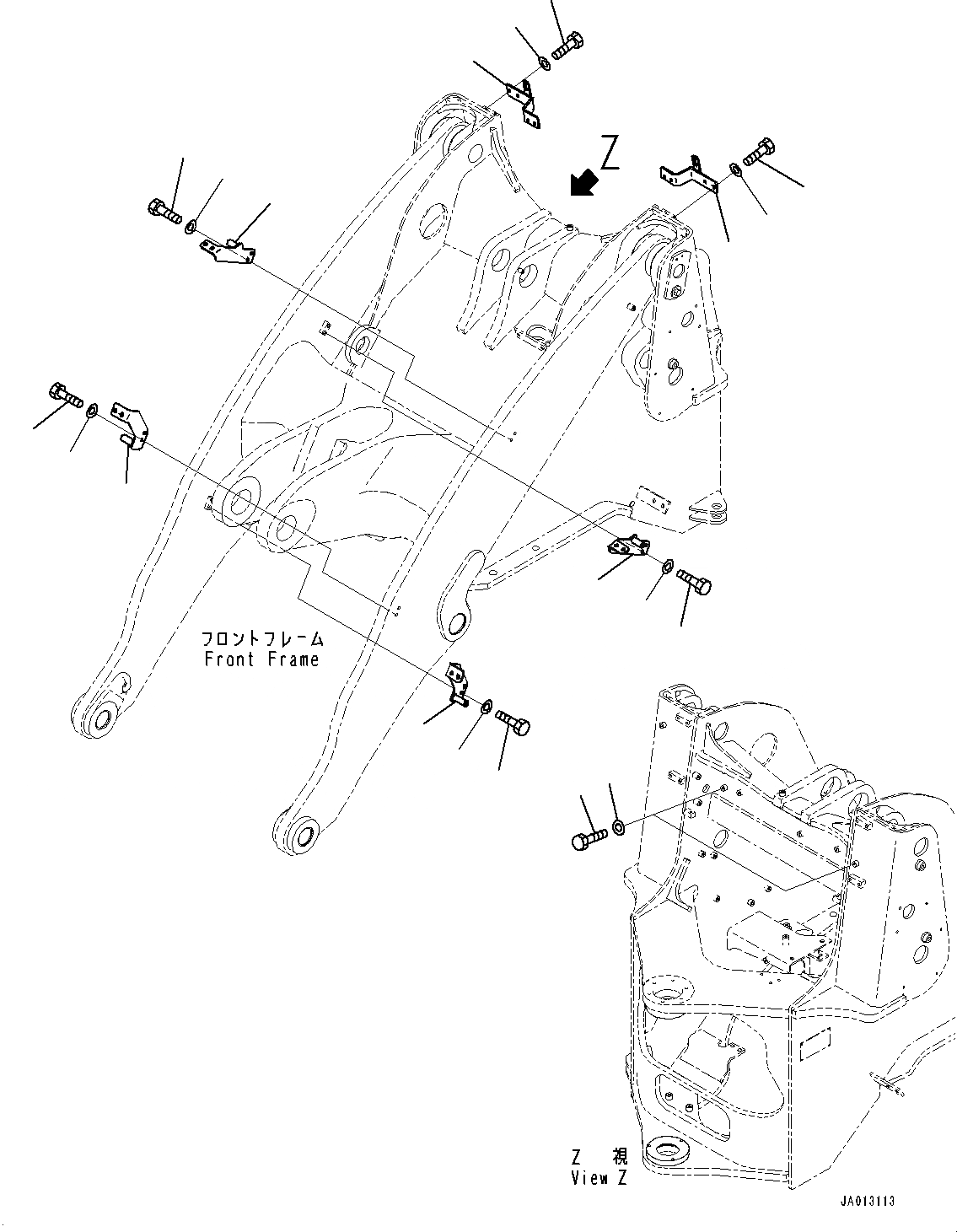 Z

フロントフレーム
Front Frame

Z 視
View Z

JA013113