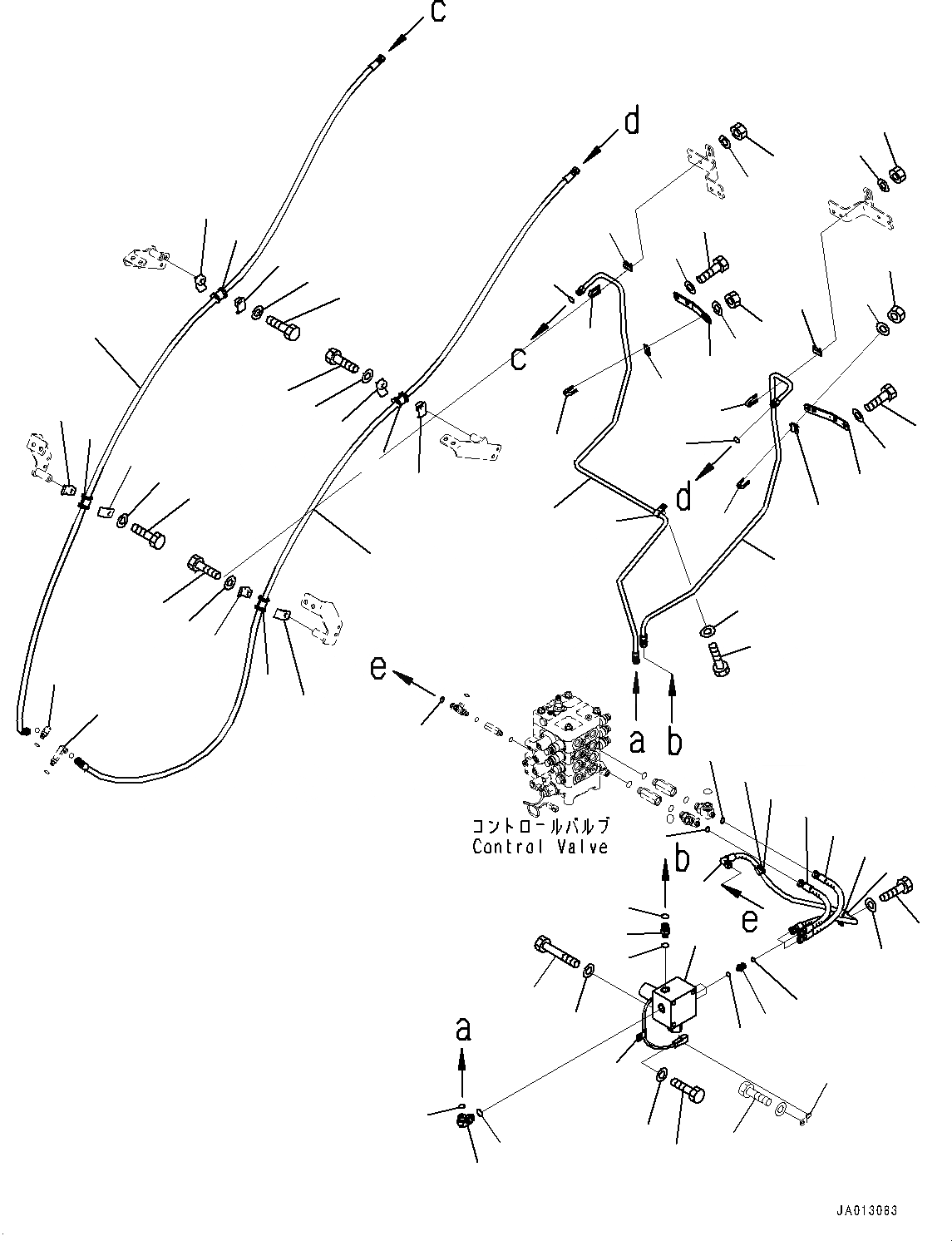 c
d
c
d
e
a
b
コントロールバルブ
Control Valve
b
e
a
JA013083