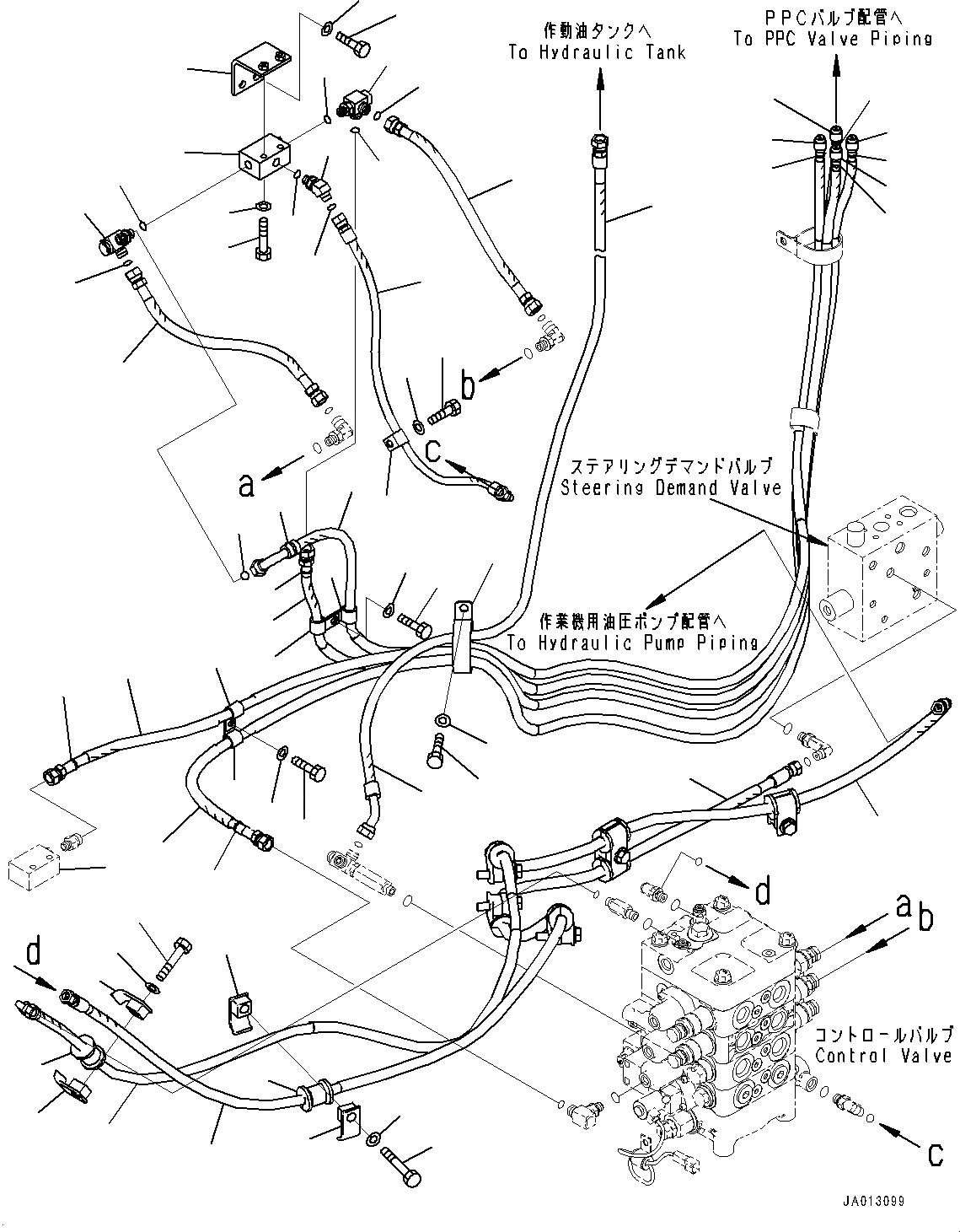 作動油タンクへ
To Hydraulic Tank

PPCバルブ配管へ
To PPC Valve Piping

b

c

a

ステアリングデマンドバルブ
Steering Demand Valve

作業機用油圧ポンプ配管へ
To Hydraulic Pump Piping

d

a

b

d

コントロールバルブ
Control Valve

c

JA013099