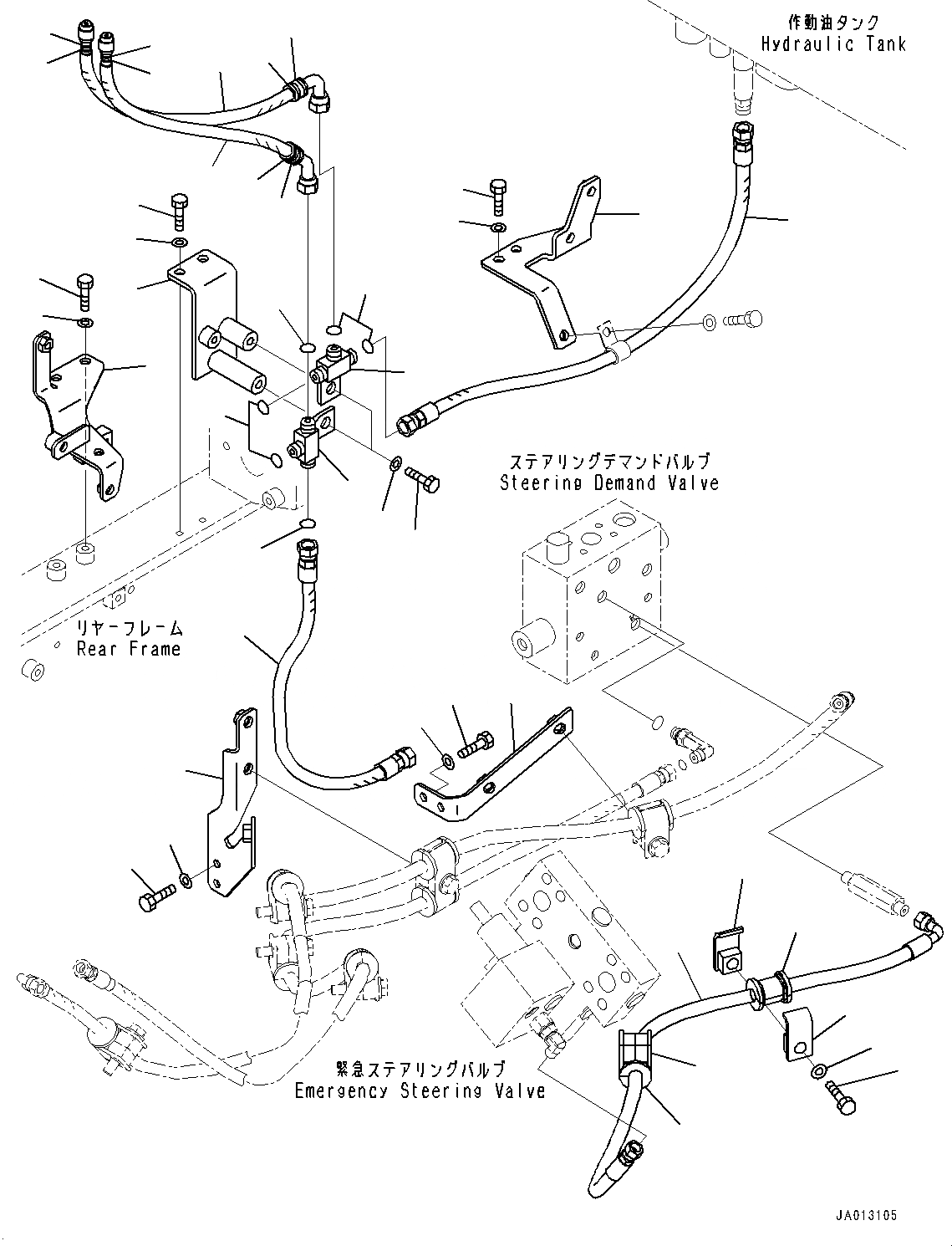 作動油タンク
Hydraulic Tank

ステアリングデマンドバルブ
Steering Demand Valve

リヤーフレーム
Rear Frame

緊急ステアリングバルブ
Emergency Steering Valve

JA013105