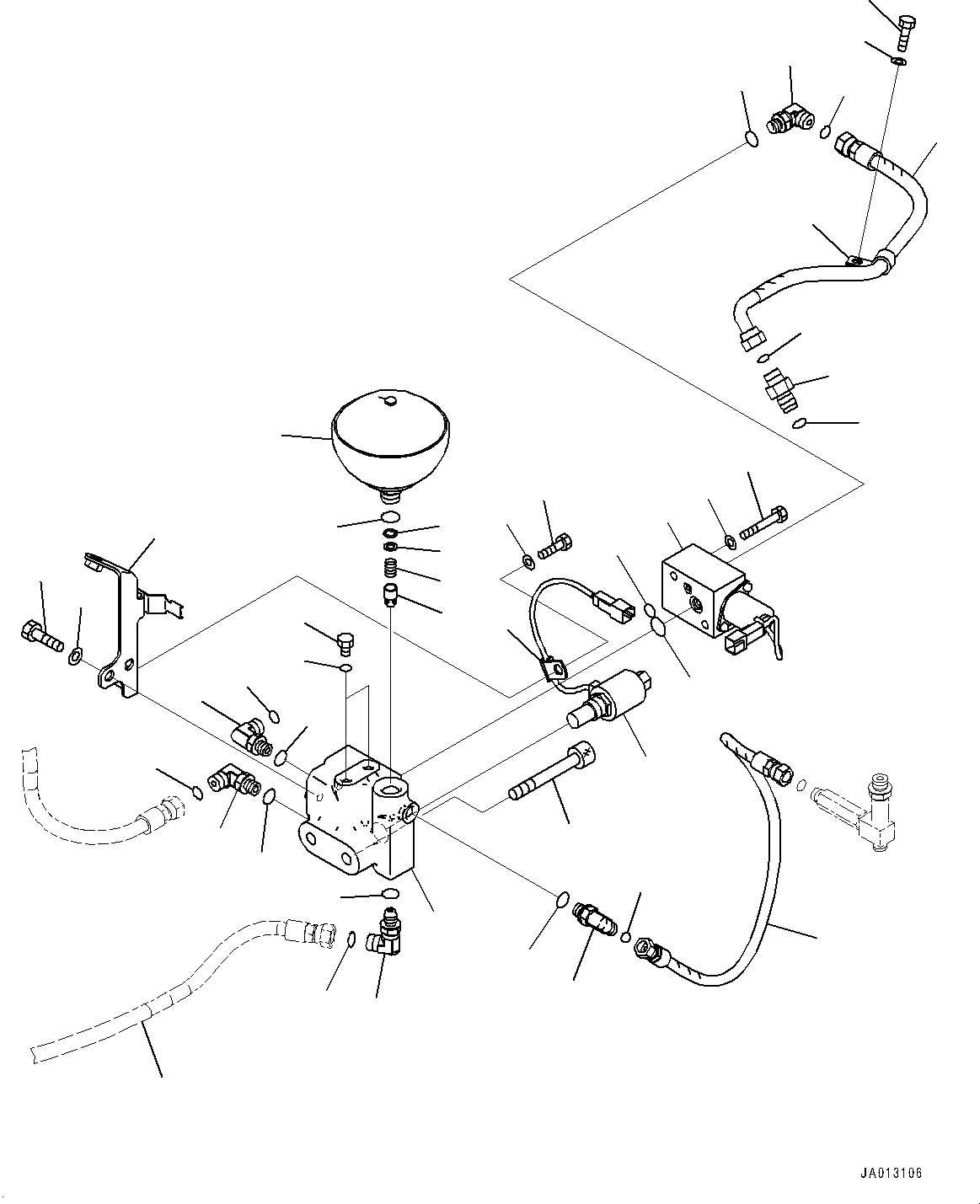 JA013106