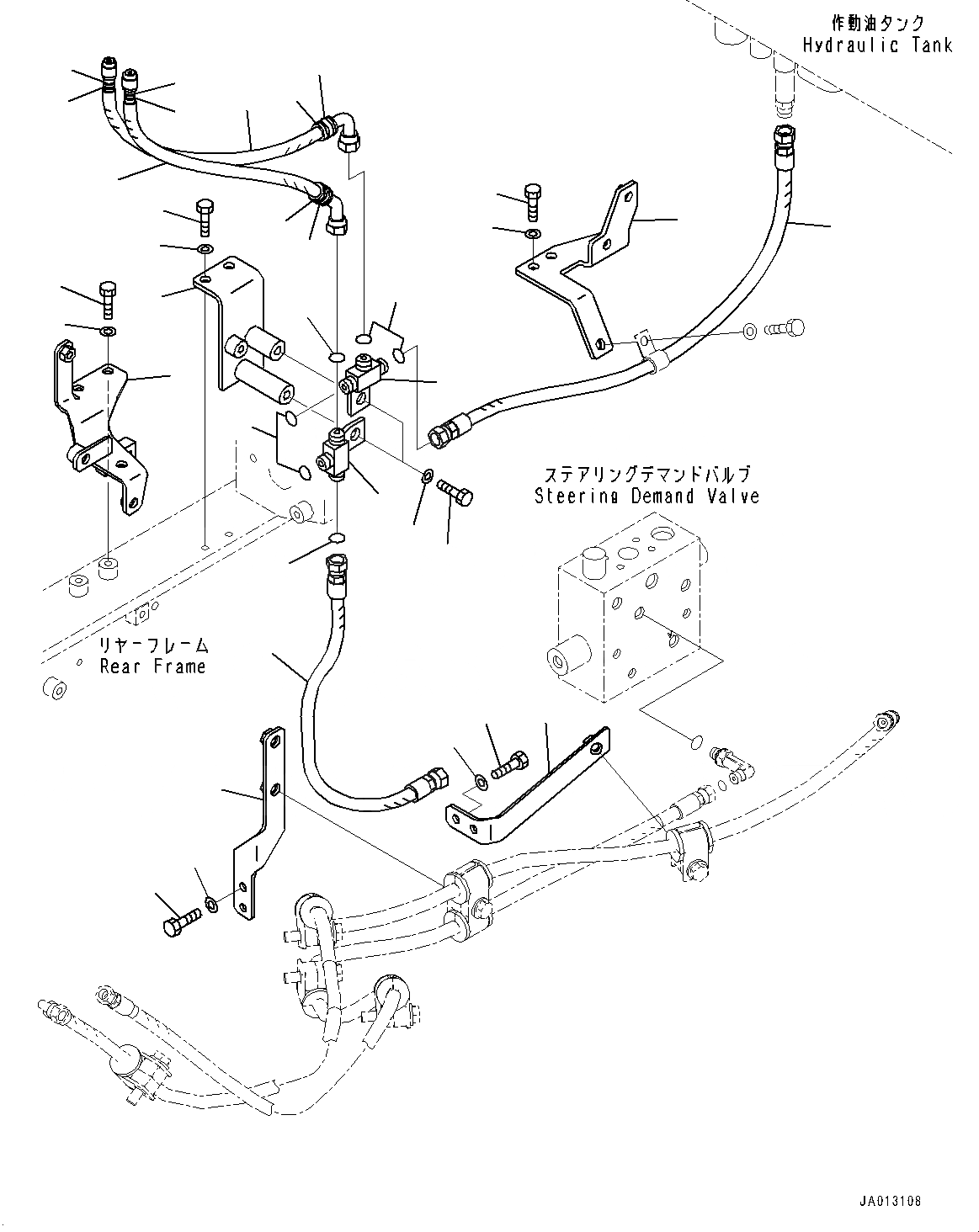 作動油タンク
Hydraulic Tank

ステアリングデマンドバルブ
Steering Demand Valve

リヤーフレーム
Rear Frame

JA013108