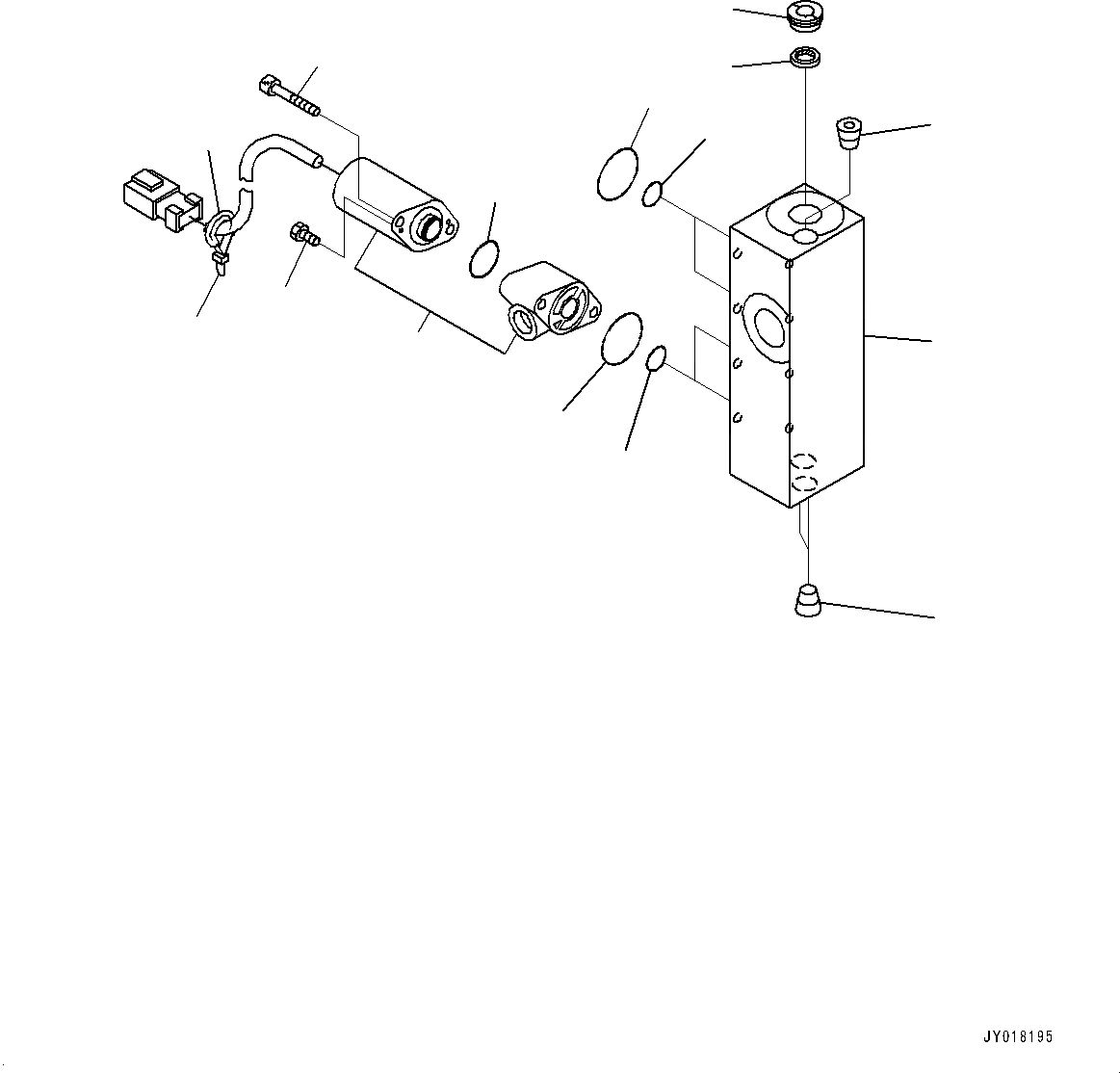 JY018195