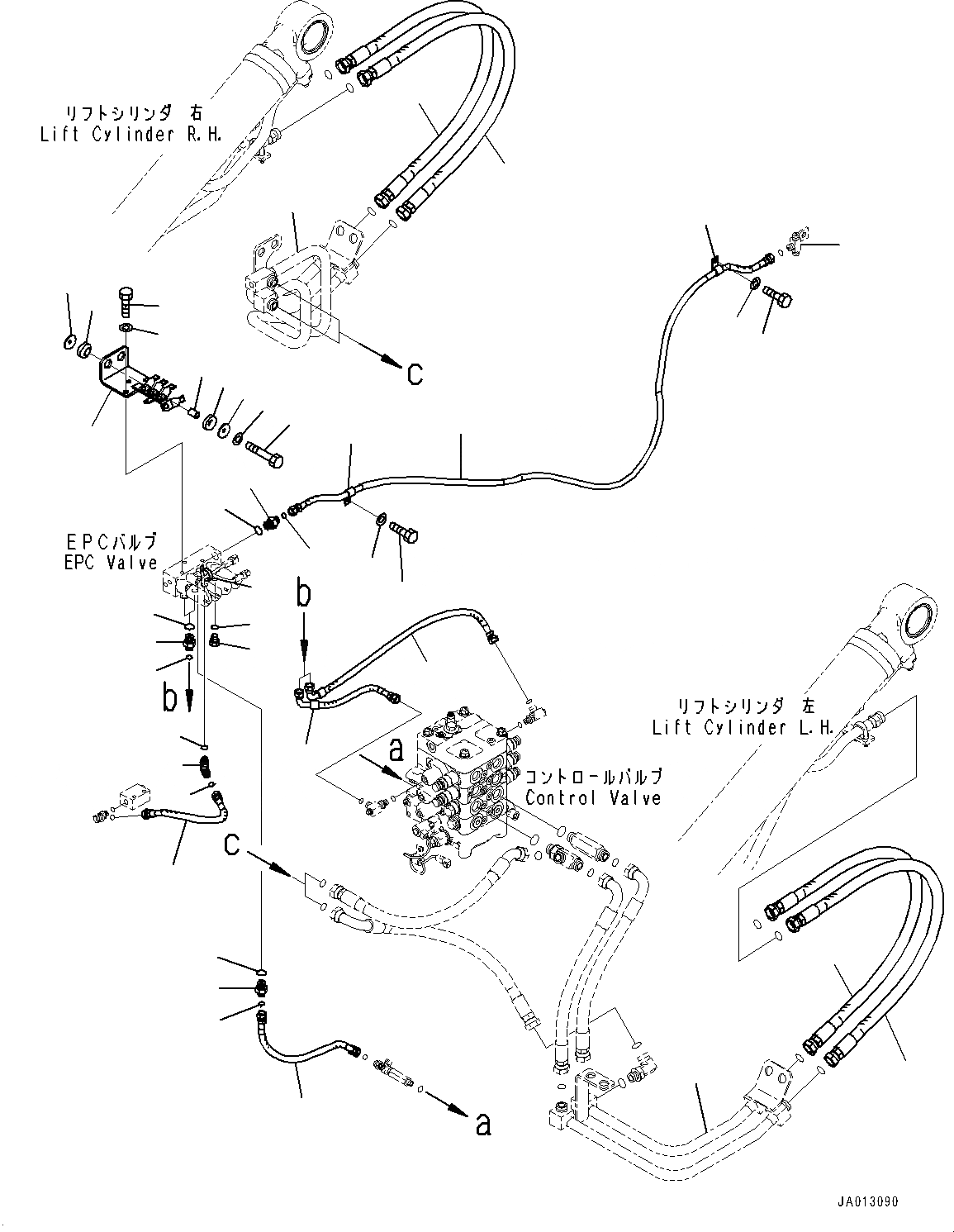 リフトシリンダ 右
Lift Cylinder R.H.

c

EPCバルブ
EPC Valve

b

b

a

コントロールバルブ
Control Valve

リフトシリンダ 左
Lift Cylinder L.H.

c

a

JA013090