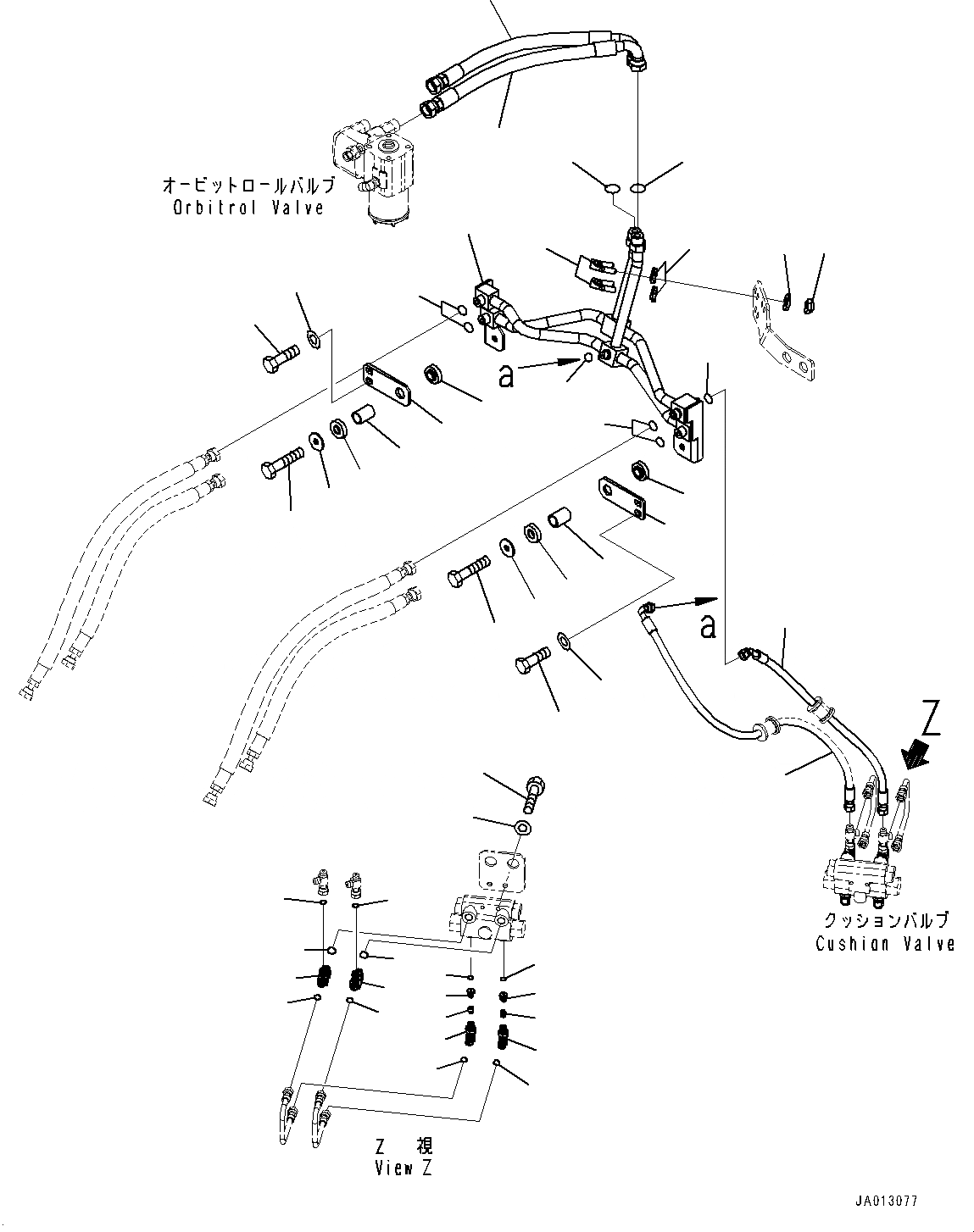 オービットロールバルブ
Orbitrol Valve

a

a

Z

クッションバルブ
Cushion Valve

Z 視
View Z

JA013077