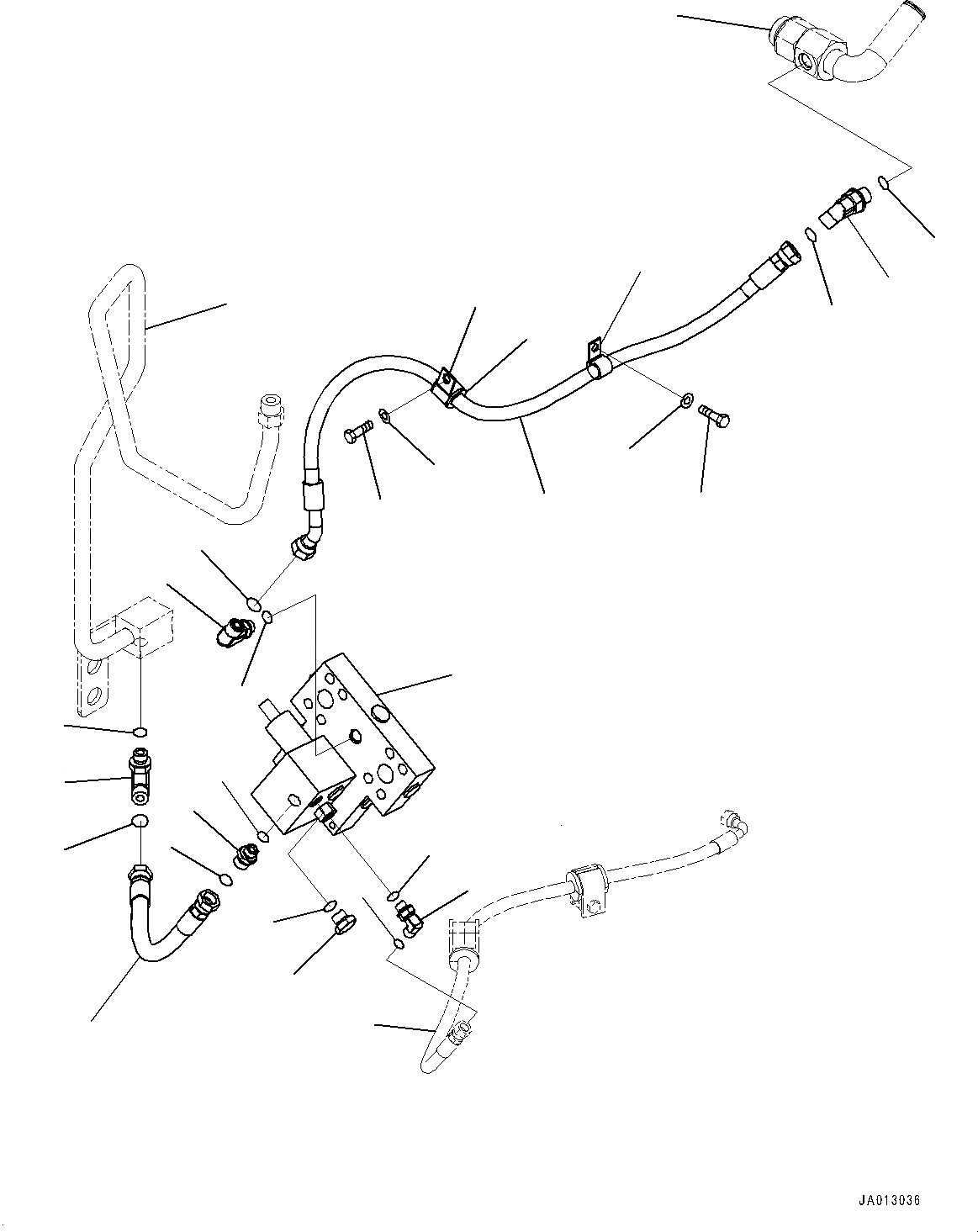 JA013036