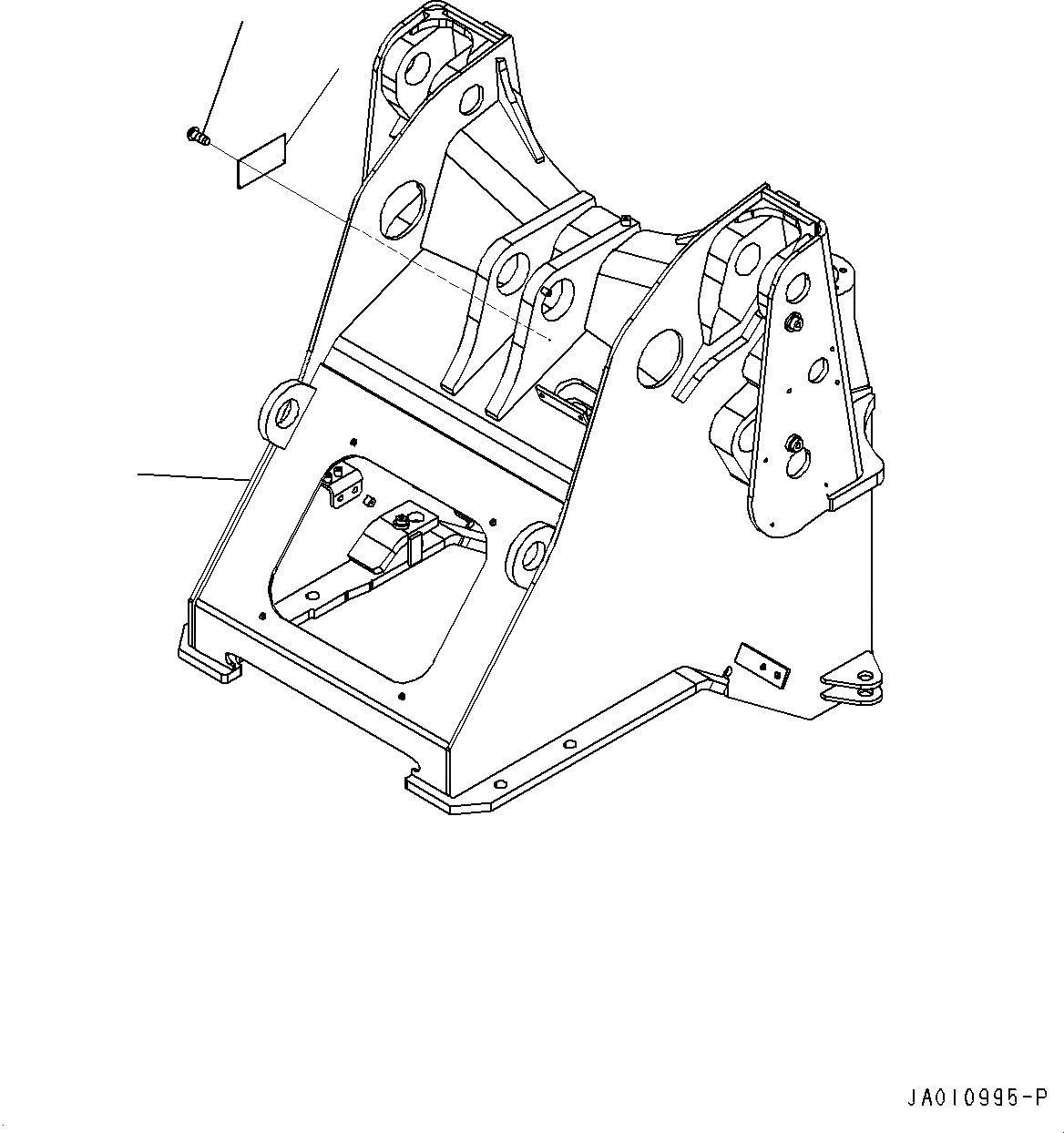 JA010995-P