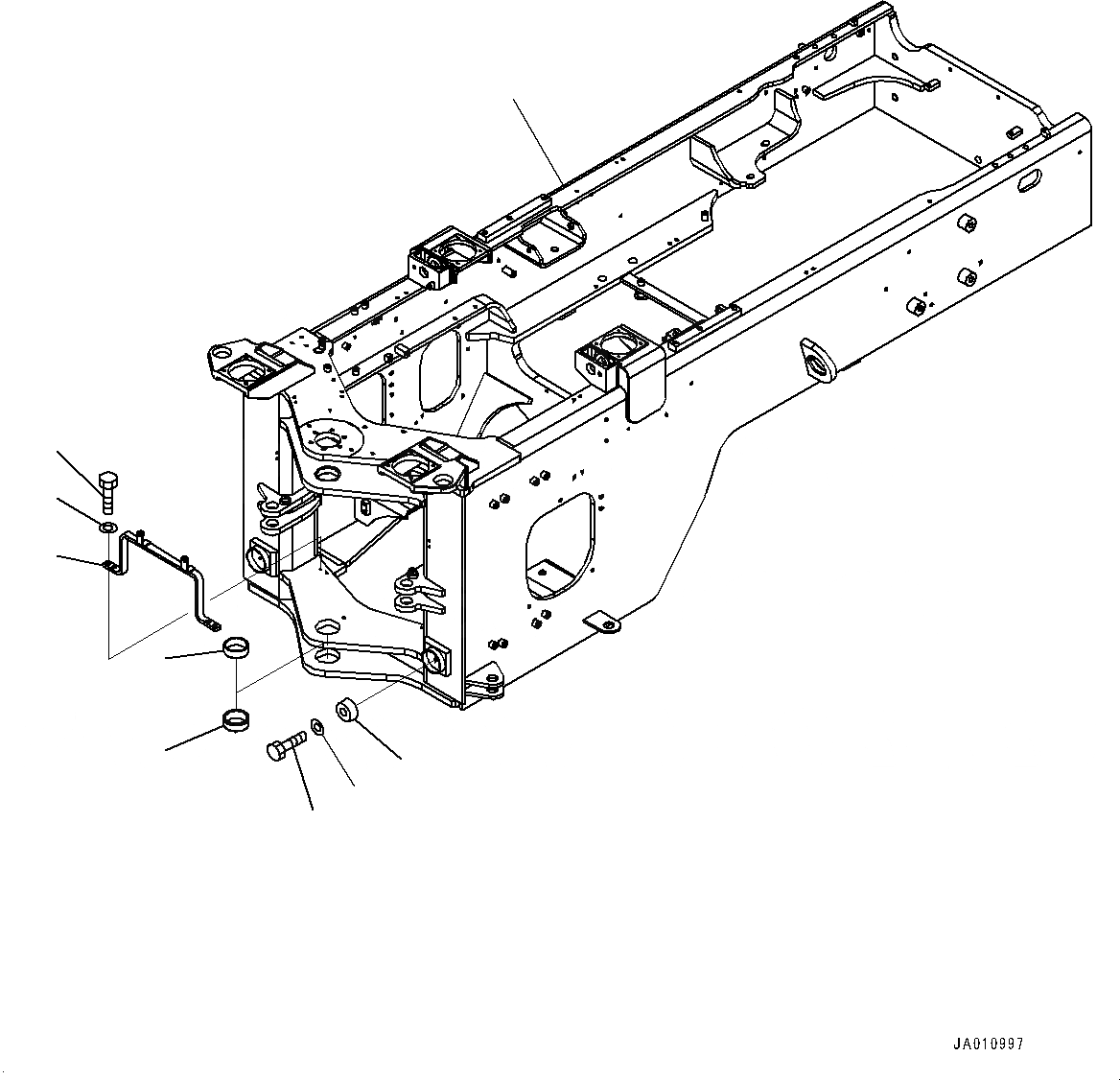 JA010997