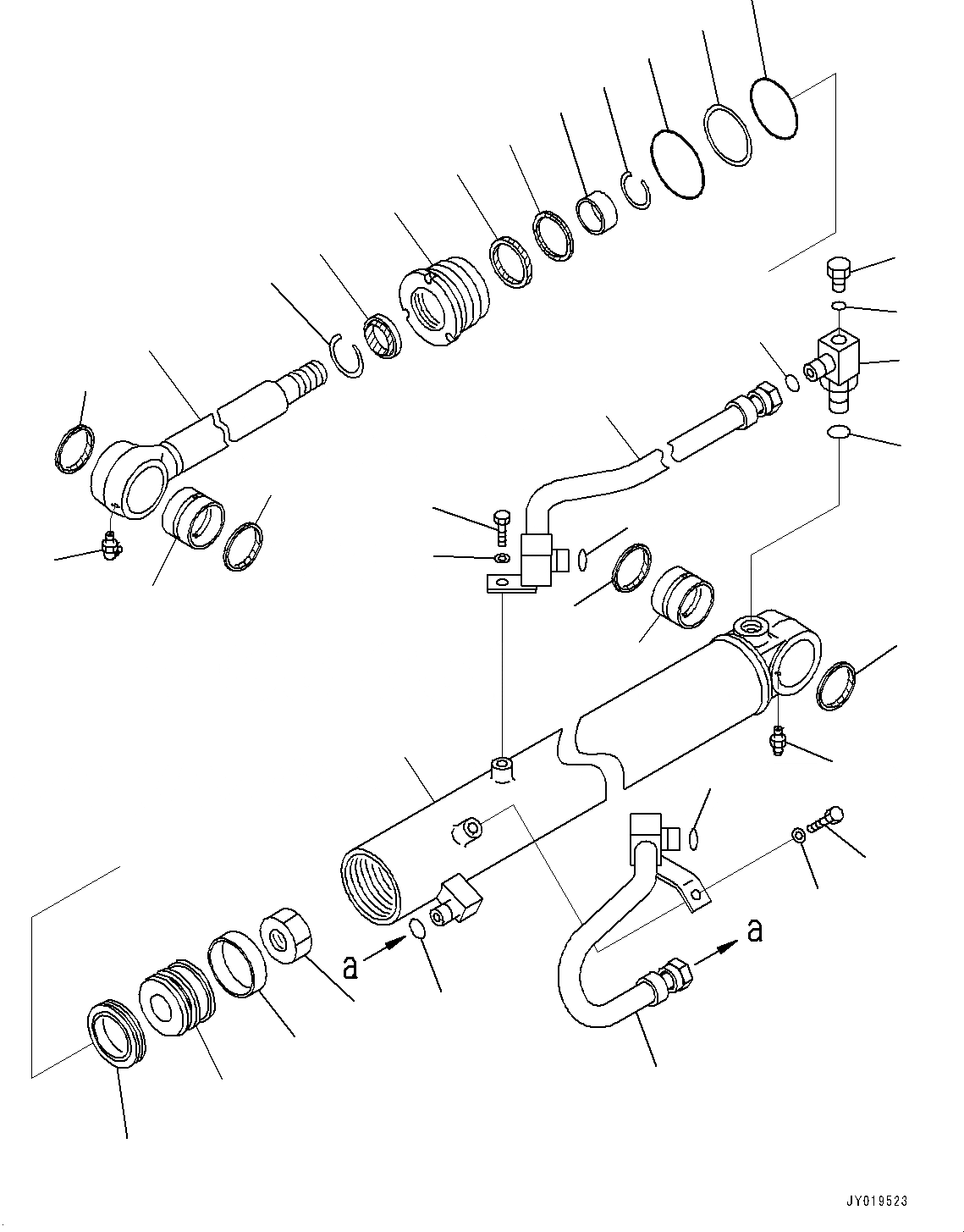 a
a
JY019523