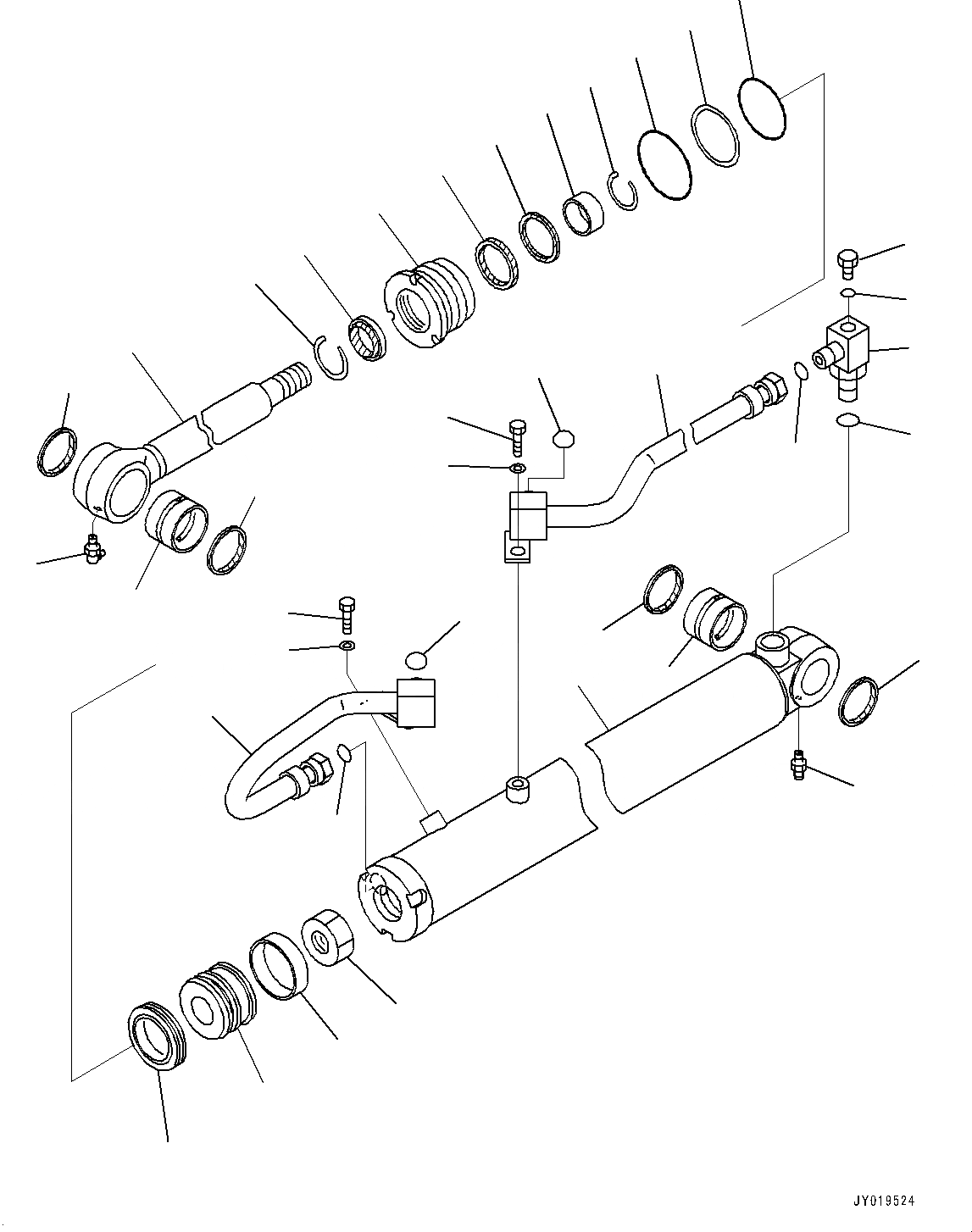 JY019524