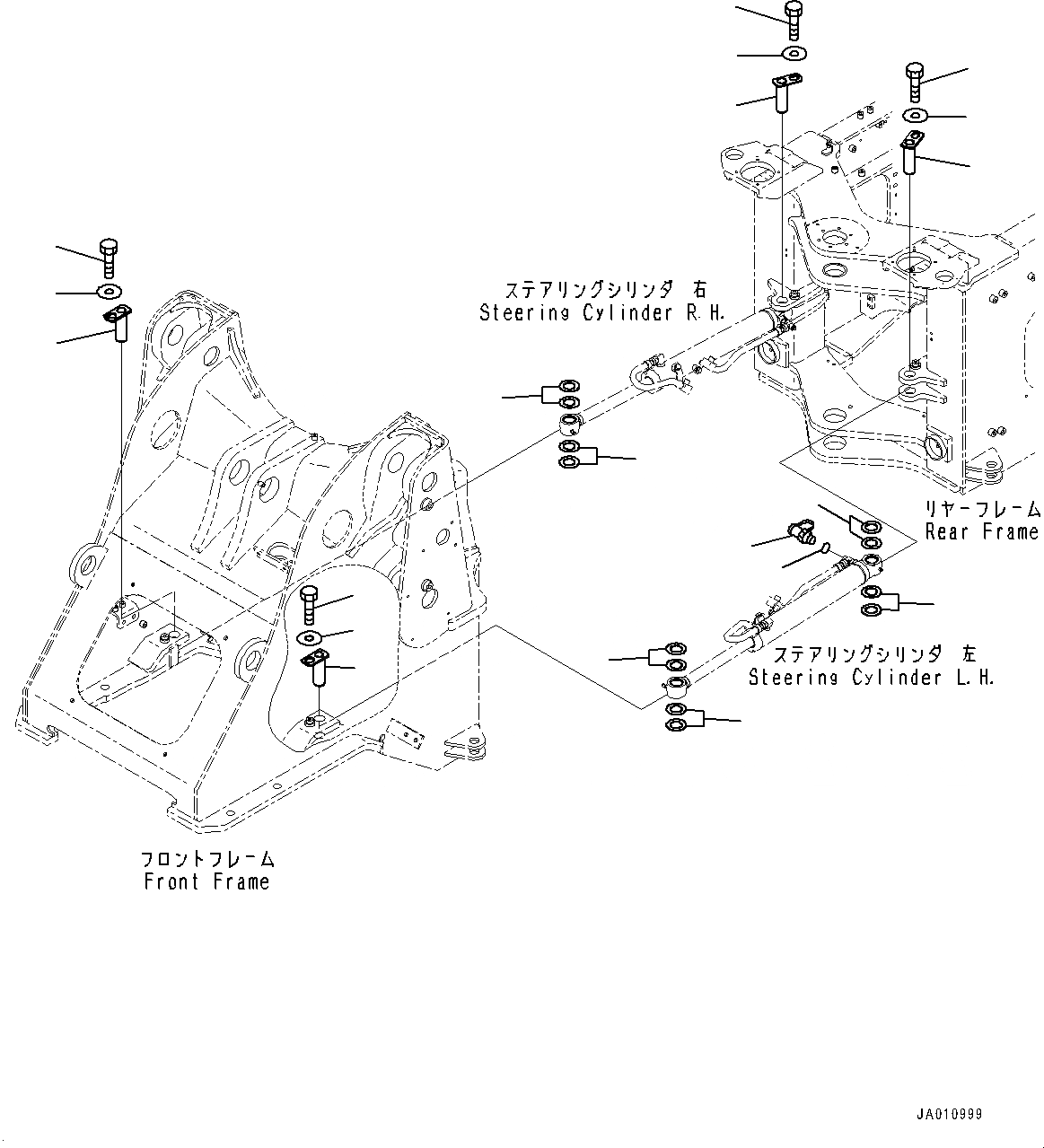 ステアリングシリンダ 右
Steering Cylinder R.H.

リヤーフレーム
Rear Frame

ステアリングシリンダ 左
Steering Cylinder L.H.

フロントフレーム
Front Frame

JA010999